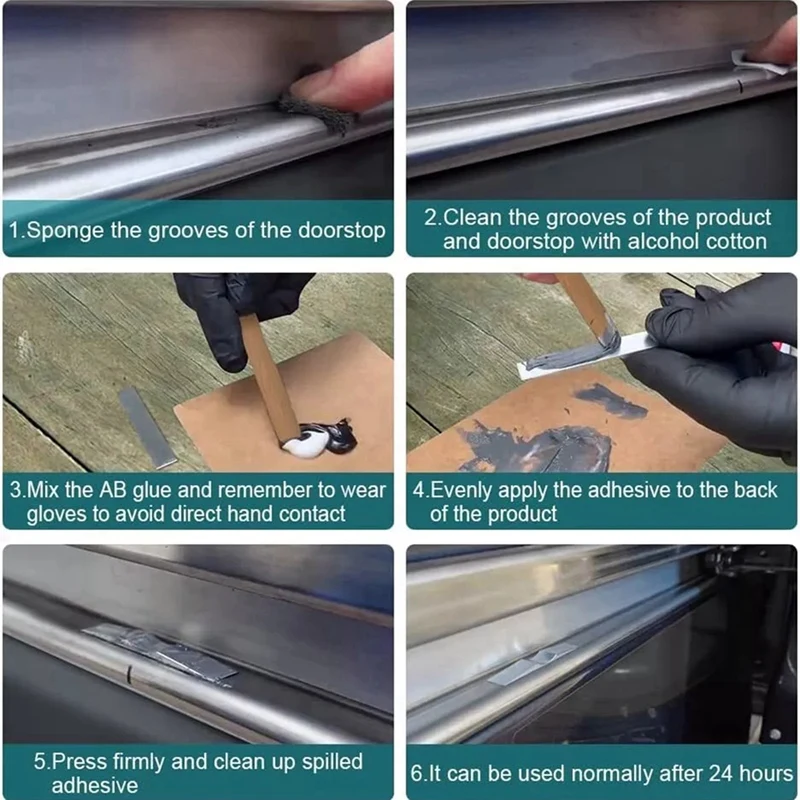 1.Sponge the grooves of the doorstop

2.Clean the grooves of the product and doorstop with alcohol cotton

3.Mix the AB glue and remember to wear gloves to avoid direct hand contact

4.Evenly apply the adhesive to the back of the product

5.Press firmly and clean up spilled adhesive

6.It can be used normally after 24 hours