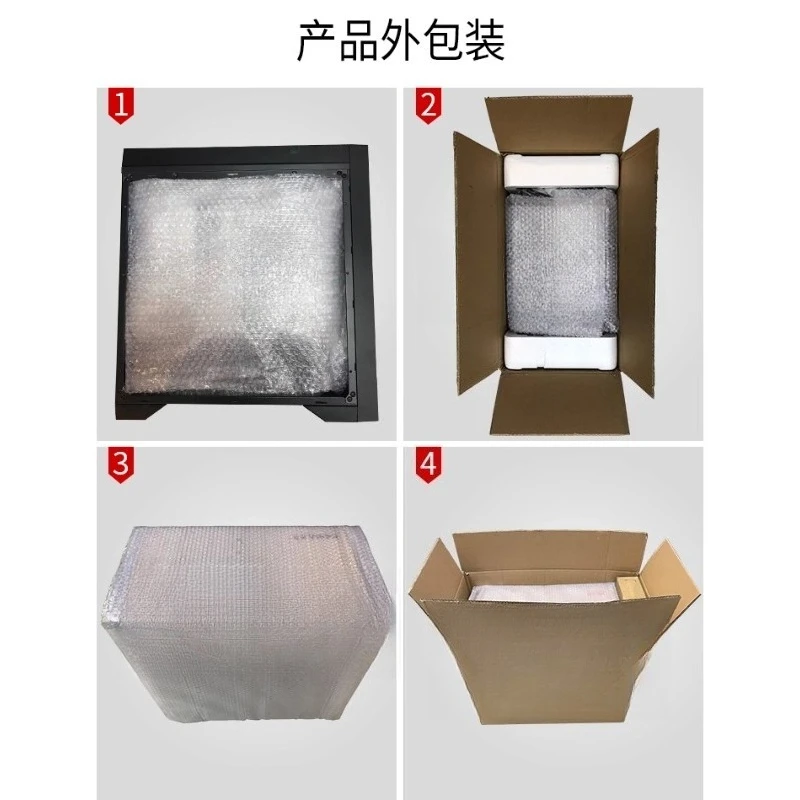 产品外包装

1

2

3

4