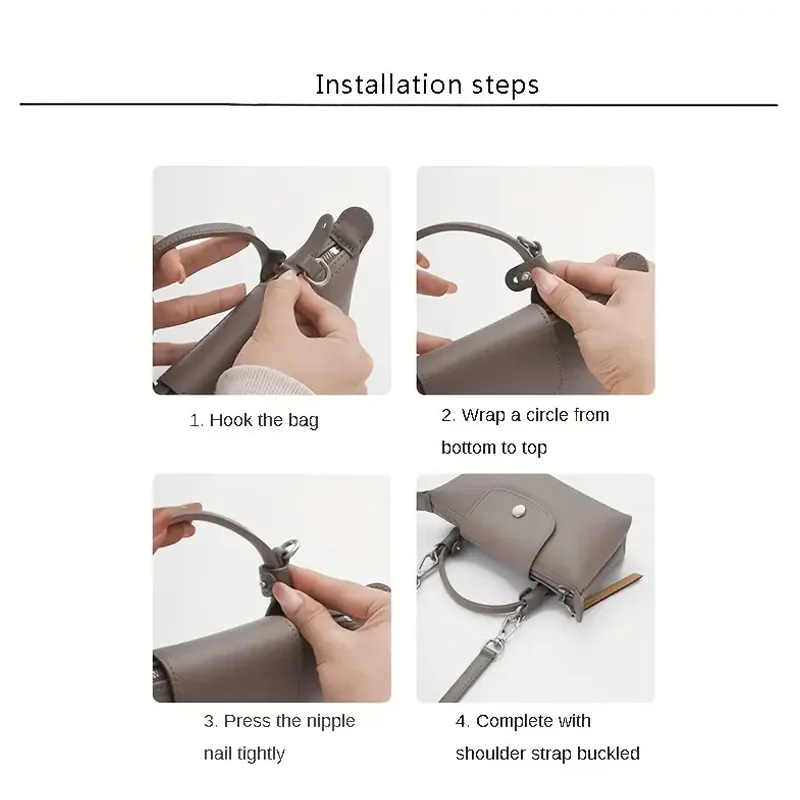 Installation steps

1. Hook the bag

2. Wrap a circle from bottom to top

3. Press the nipple nail tightly

4. Complete with shoulder strap buckled