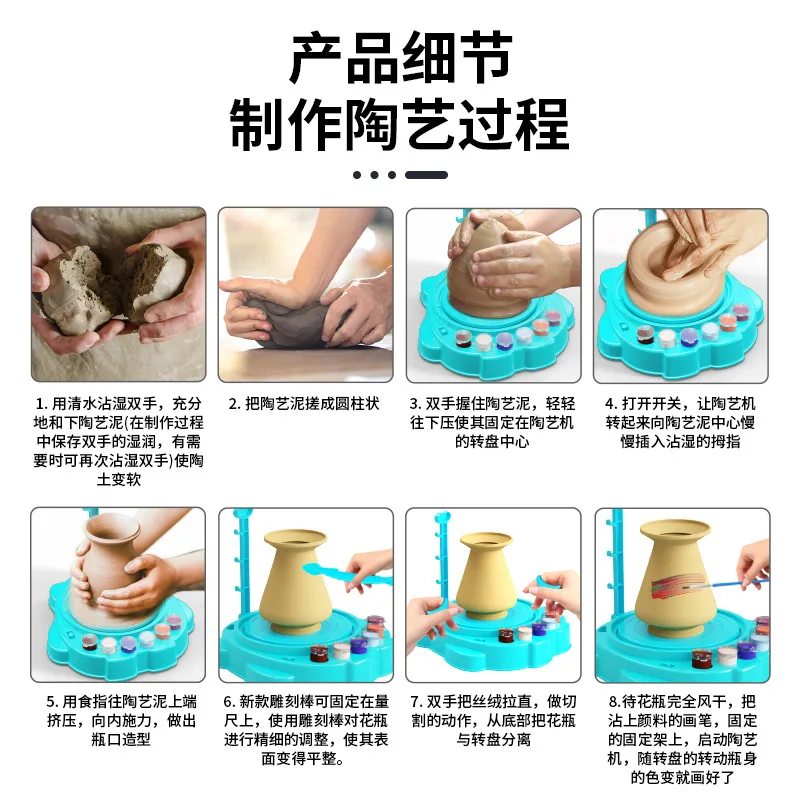 产品细节
制作陶艺过程

1. 用清水沾湿双手，充分地和下陶艺泥(在制作过程中保存双手的湿润，有需要时可再次沾湿双手)使陶土变软

2. 把陶艺泥搓成圆柱状

3. 双手握住陶艺泥，轻轻往下压使其固定在陶艺机的转盘中心

4. 打开开关，让陶艺机转起来向陶艺泥中心慢慢插入沾湿的拇指

5. 用食指往陶艺泥上端挤压，向内施力，做出瓶口造型

6. 新款雕刻棒可固定在量尺上，使用雕刻棒对花瓶进行精细的调整，使其表面变得平整。

7. 双手把丝绒拉直，做切割的动作，从底部把花瓶与转盘分离

8.待花瓶完全风干，把沾上颜料的画笔，固定的固定架上，启动陶艺机，随转盘的转动瓶身的色变就画好了