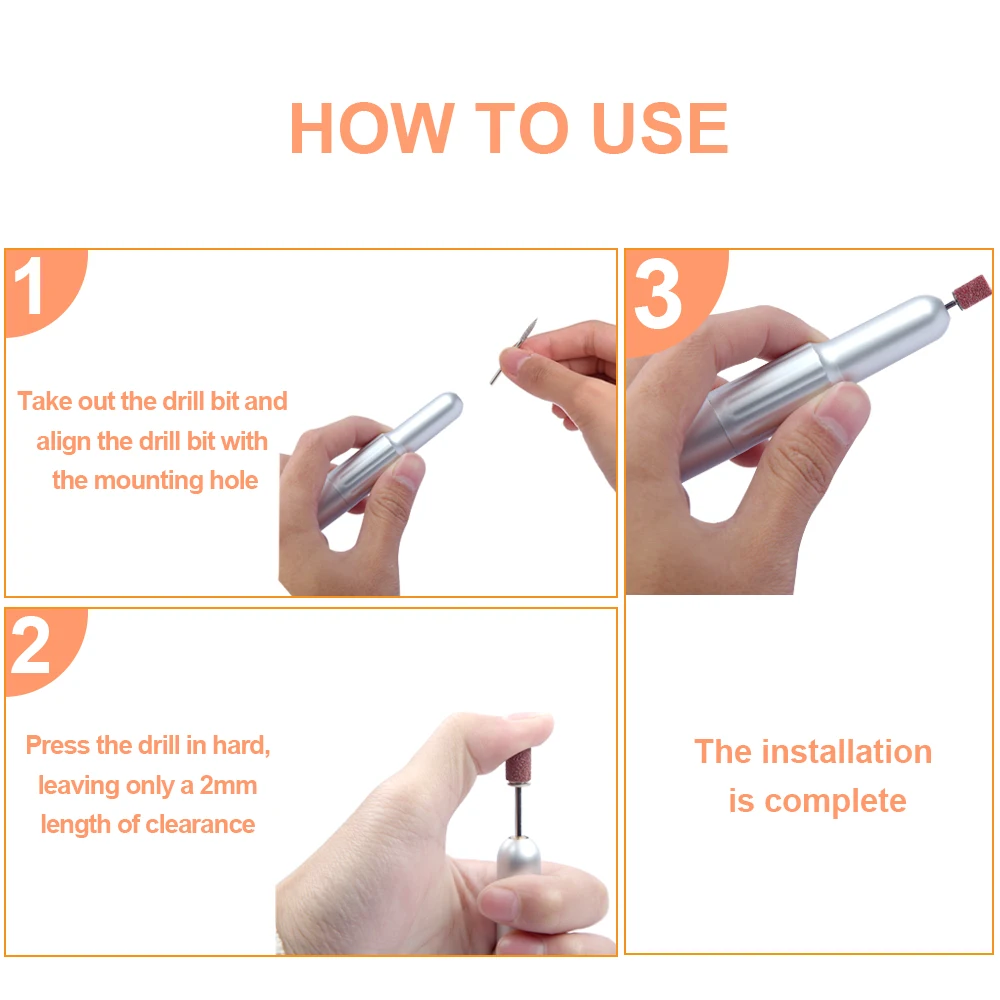 HOW TO USE

1

Take out the drill bit and align the drill bit with the mounting hole

2

Press the drill in hard, leaving only a 2mm length of clearance

3

The installation is complete