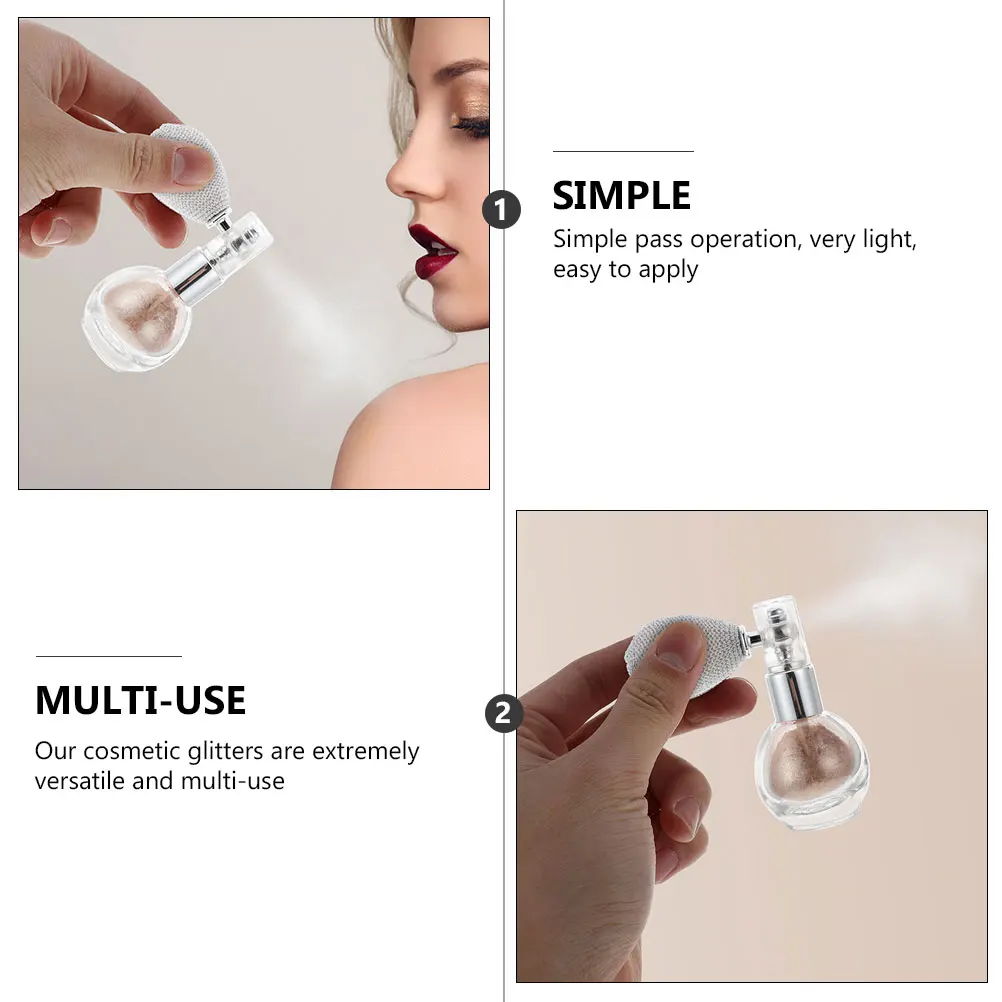 1

SIMPLE

Simple pass operation, very light, easy to apply

MULTI-USE

Our cosmetic glitters are extremely versatile and multi-use

2