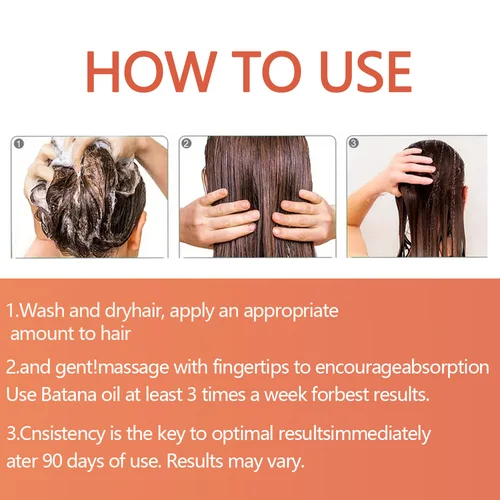 HOW TO USE

1

2

3

1.Wash and dryhair, apply an appropriate amount to hair

2.and gent!massage with fingertips to encourageabsorption
Use Batana oil at least 3 times a week forbest results.

3.Cnsistency is the key to optimal resultsimmediately ater 90 days of use. Results may vary.