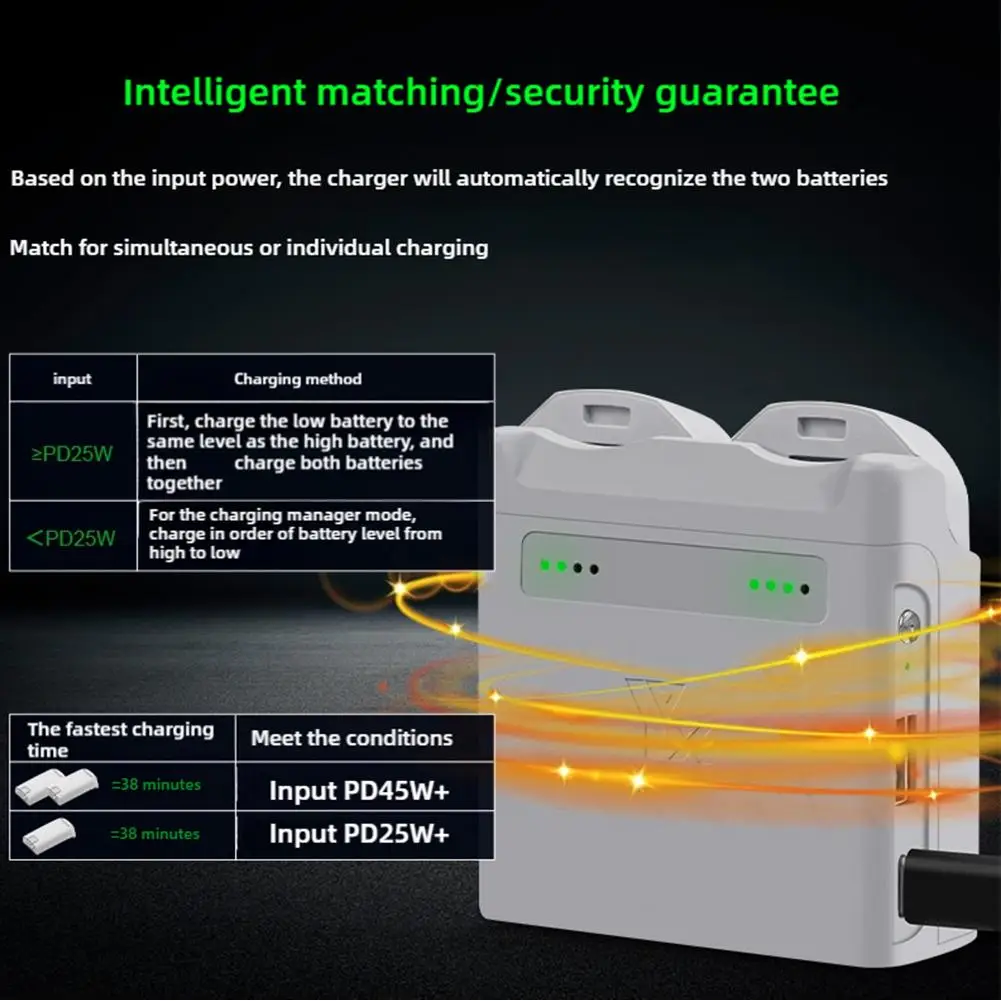 Intelligent matching/security guarantee

Based on the input power, the charger will automatically recognize the two batteries

Match for simultaneous or individual charging

| input | Charging method |
|---|---|
| ≥PD25W | First, charge the low battery to the same level as the high battery, and then charge both batteries together |
| <PD25W | For the charging manager mode, charge in order of battery level from high to low |

| The fastest charging time | Meet the conditions |
|---|---|
| ≈38 minutes | Input PD45W+ |
| ≈38 minutes | Input PD25W+ |