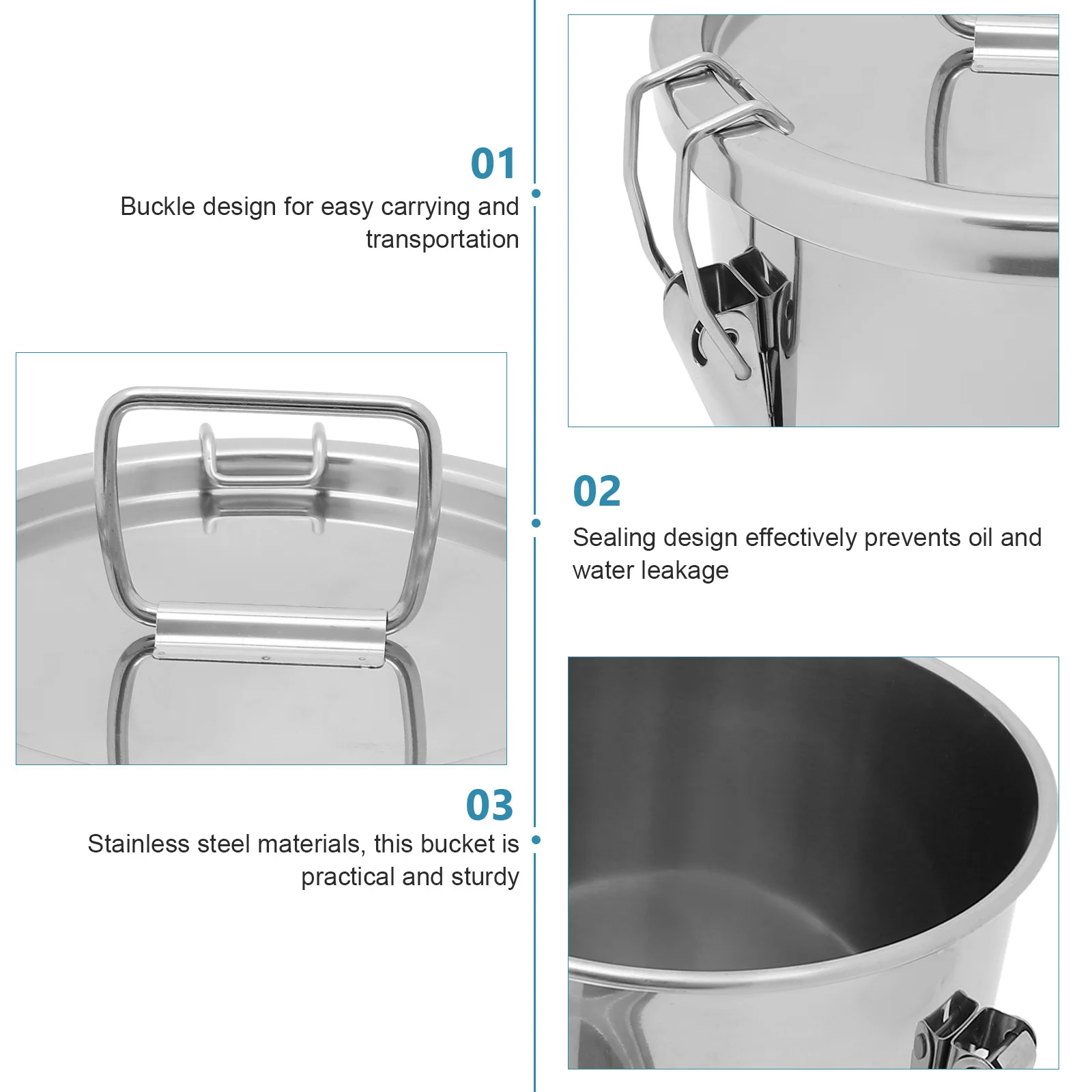 01
Buckle design for easy carrying and transportation

02
Sealing design effectively prevents oil and water leakage

03
Stainless steel materials, this bucket is practical and sturdy