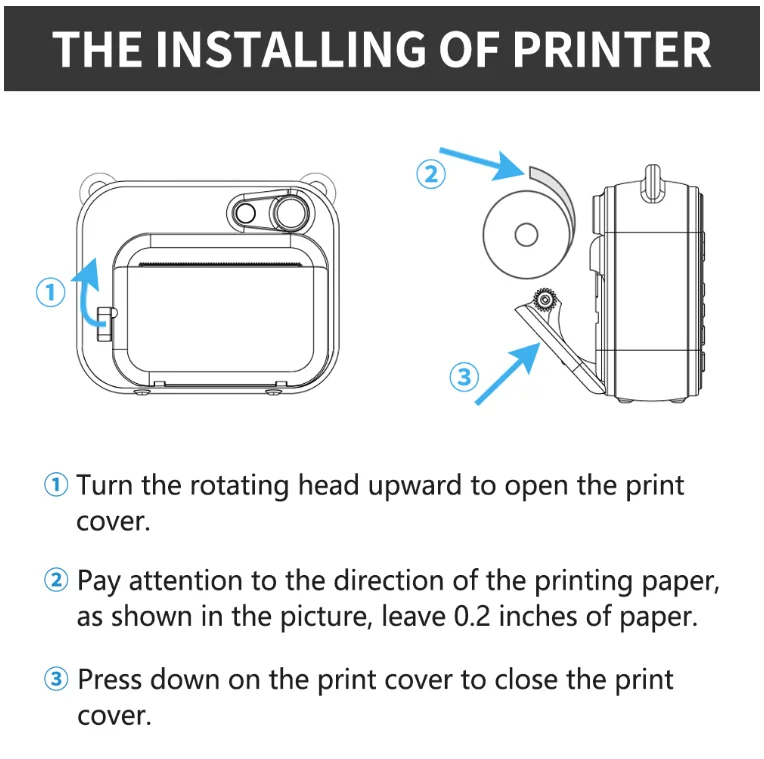 THE INSTALLING OF PRINTER

①

②

③

① Turn the rotating head upward to open the print cover.

② Pay attention to the direction of the printing paper, as shown in the picture, leave 0.2 inches of paper.

③ Press down on the print cover to close the print cover.