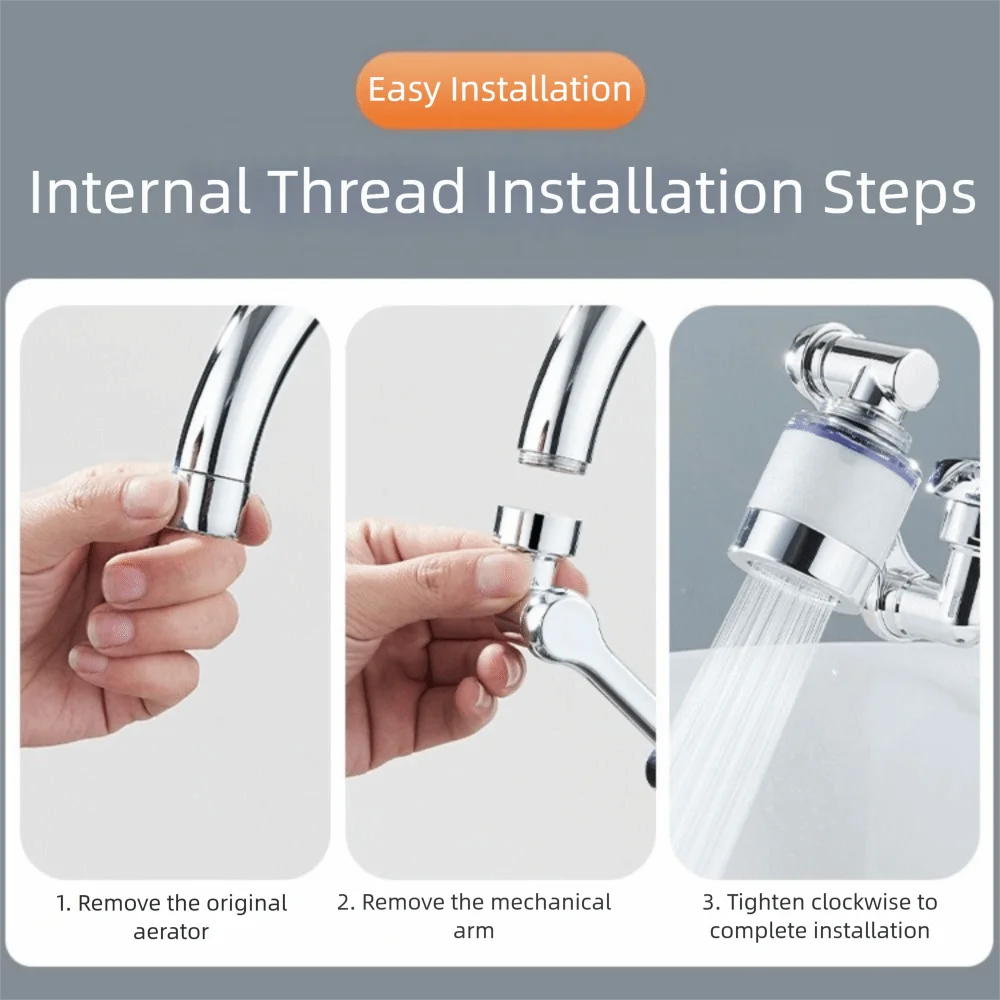 Easy Installation

Internal Thread Installation Steps

1. Remove the original aerator

2. Remove the mechanical arm

3. Tighten clockwise to complete installation