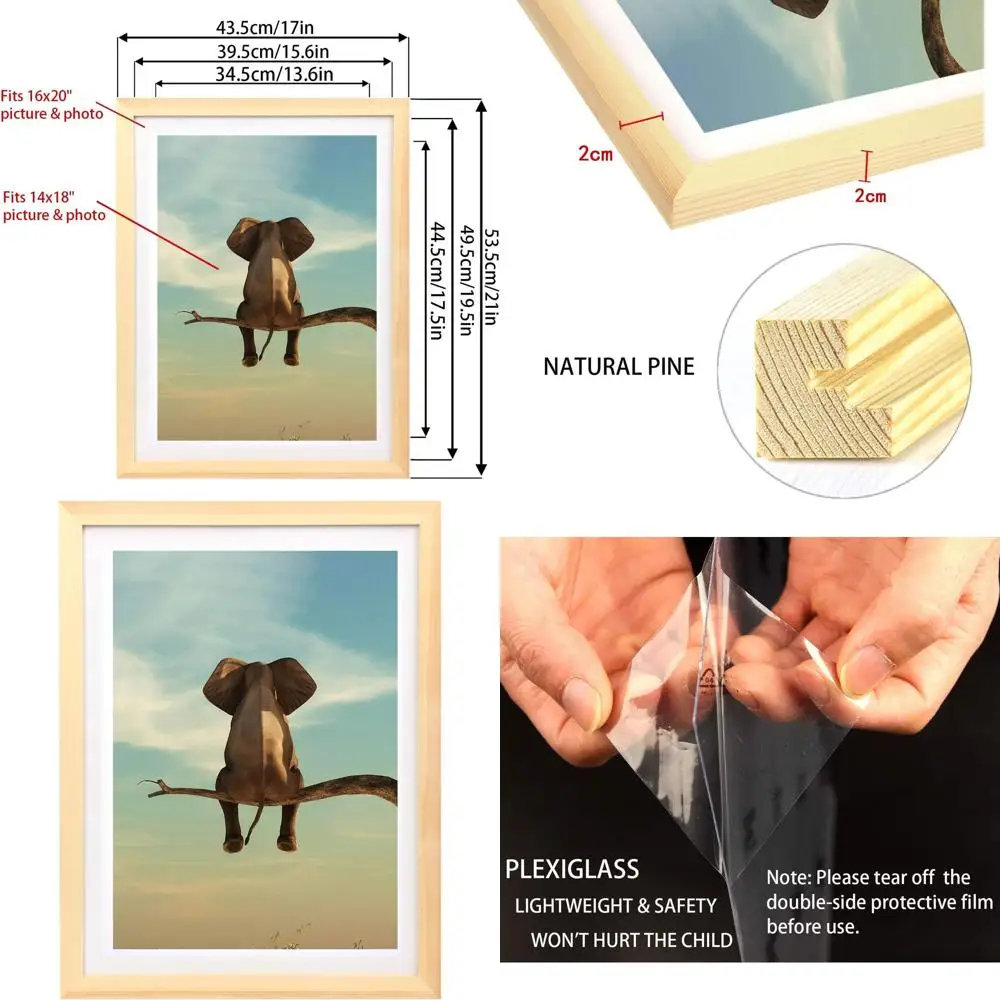 43.5cm/17in
39.5cm/15.6in
34.5cm/13.6in
Fits 16x20" picture & photo
Fits 14x18" picture & photo
44.5cm/17.5in
49.5cm/19.5in
53.5cm/21in
2cm
2cm
NATURAL PINE
PLEXIGLASS
LIGHTWEIGHT & SAFETY
WON'T HURT THE CHILD
Note: Please tear off the double-side protective film before use.