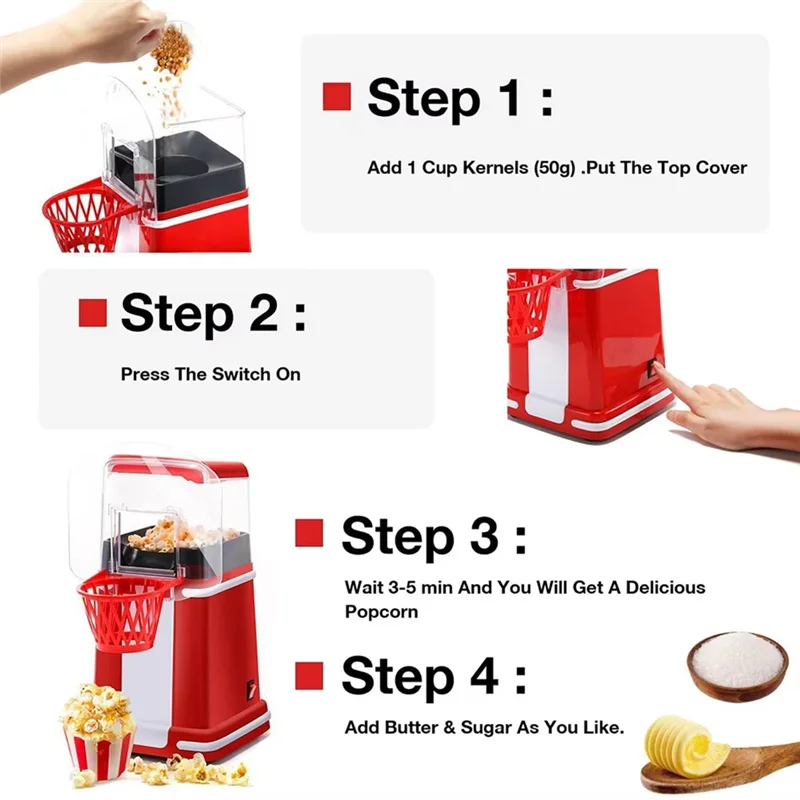 Step 1 :

Add 1 Cup Kernels (50g) .Put The Top Cover

Step 2 :

Press The Switch On

Step 3 :

Wait 3-5 min And You Will Get A Delicious Popcorn

Step 4 :

Add Butter & Sugar As You Like.