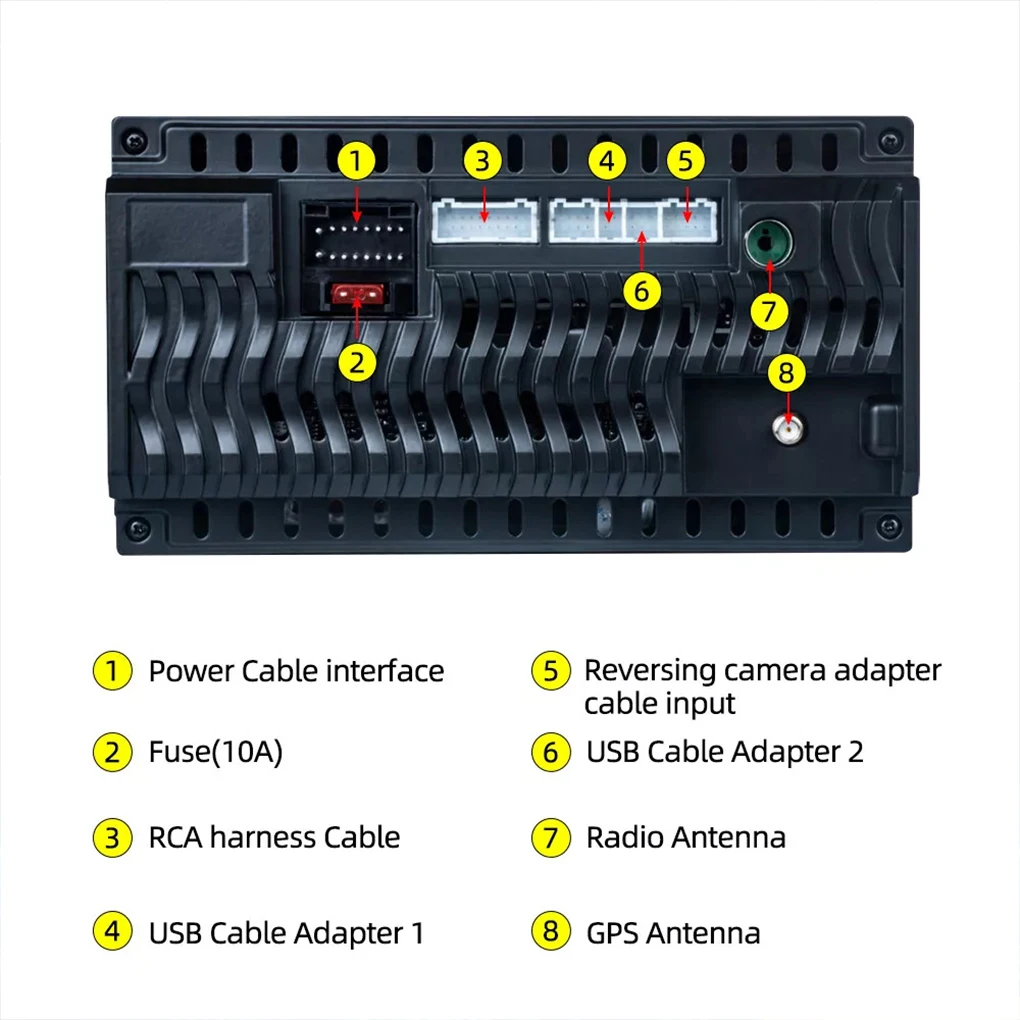 1 3 4 5
6
7
2
8

1 Power Cable interface
2 Fuse(10A)
3 RCA harness Cable
4 USB Cable Adapter 1

5 Reversing camera adapter cable input
6 USB Cable Adapter 2
7 Radio Antenna
8 GPS Antenna