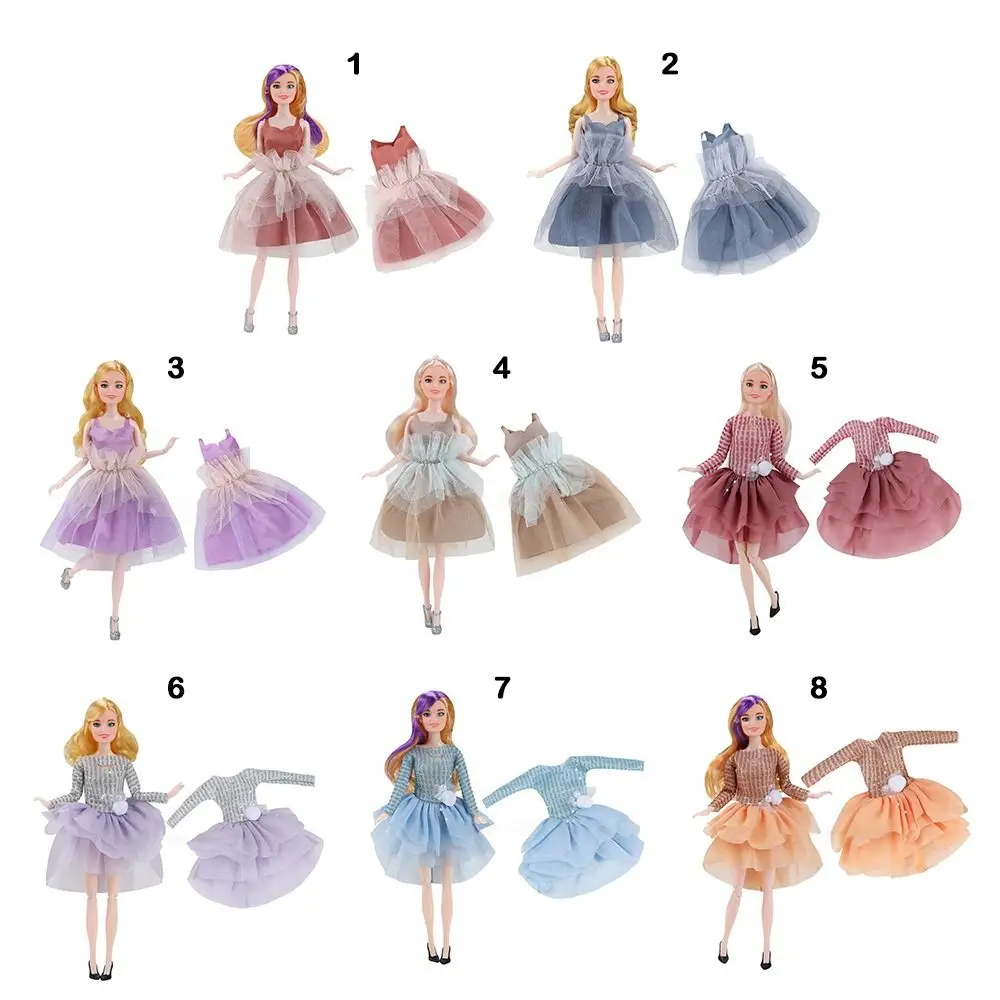 1

2

3

4

5

6

7

8