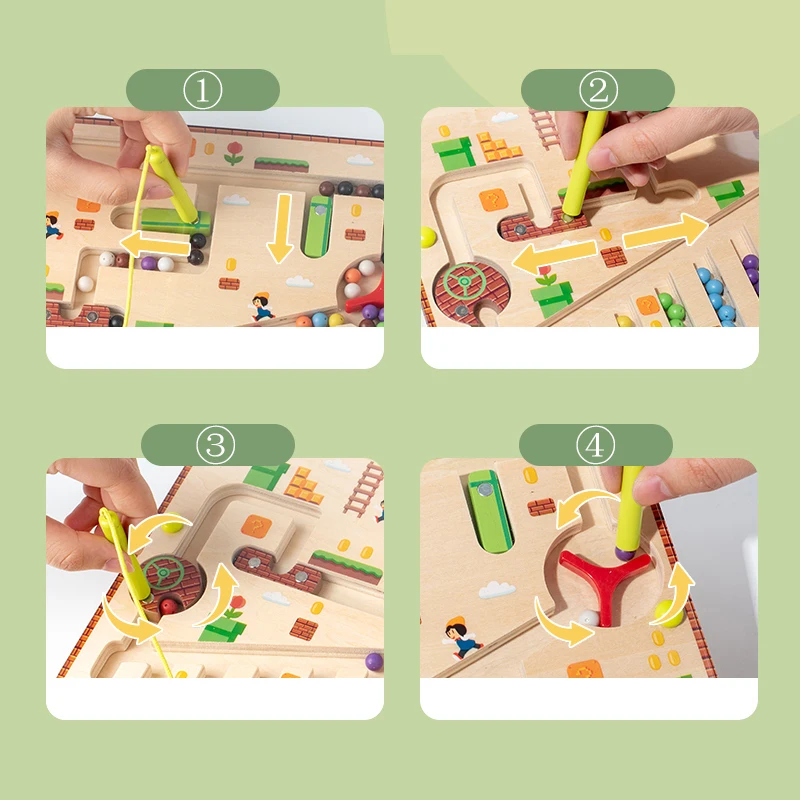 ①

②

③

④