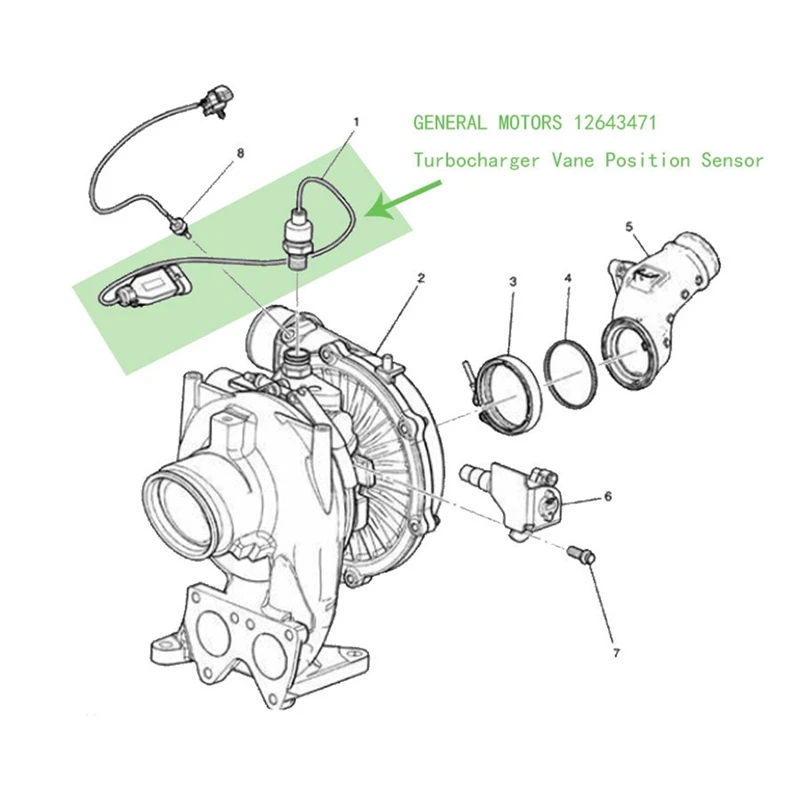 GENERAL MOTORS 12643471
Turbocharger Vane Position Sensor

1
8
2
3
4
5
6
7