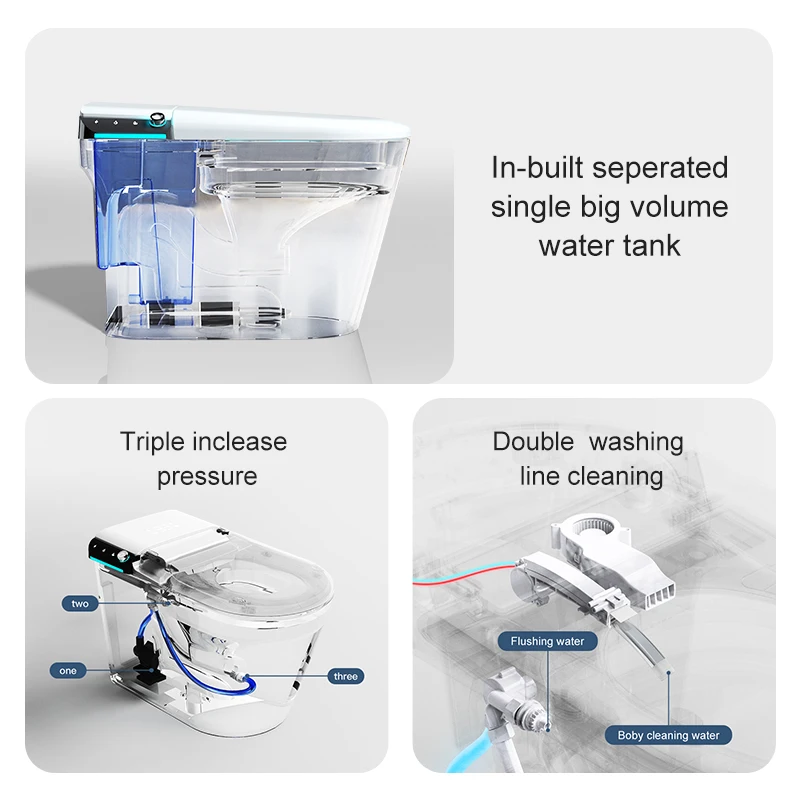 In-built seperated single big volume water tank

Triple inclease pressure

two

one

three

Double washing line cleaning

Flushing water

Boby cleaning water