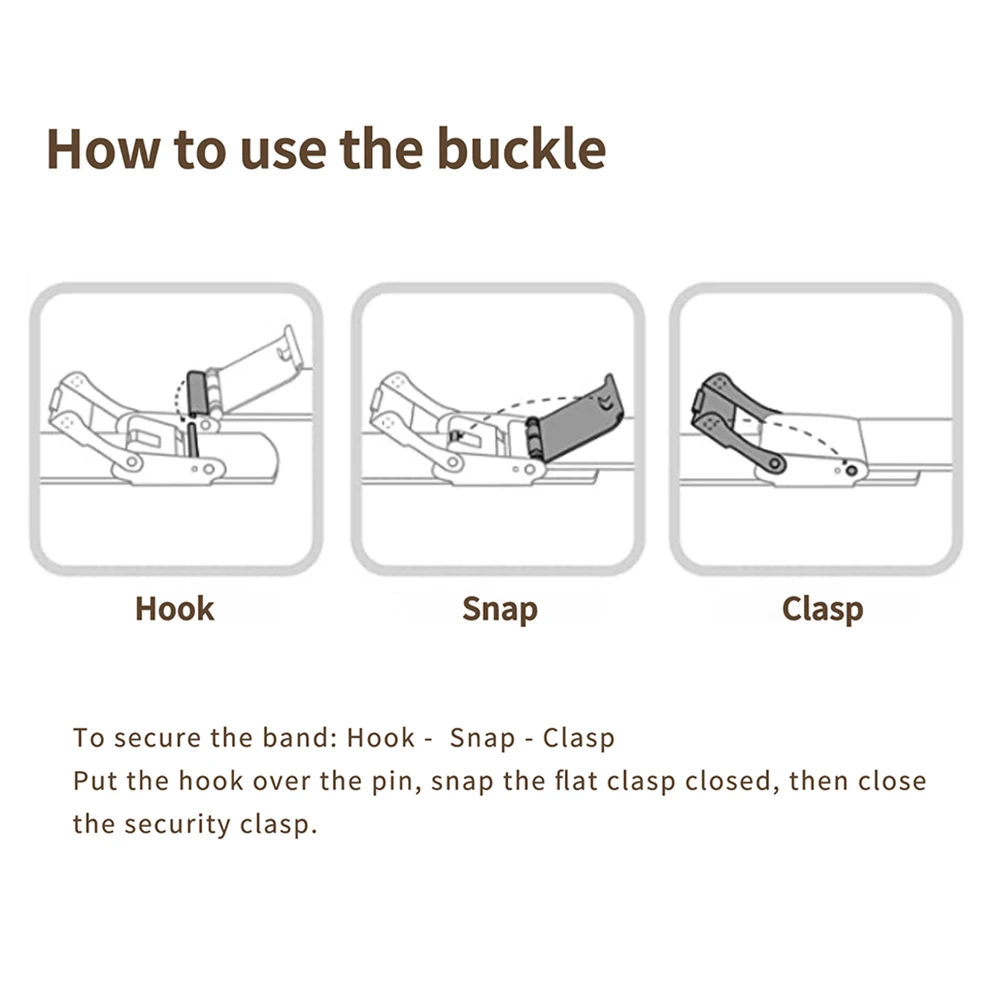 How to use the buckle

Hook

Snap

Clasp

To secure the band: Hook - Snap - Clasp
Put the hook over the pin, snap the flat clasp closed, then close the security clasp.