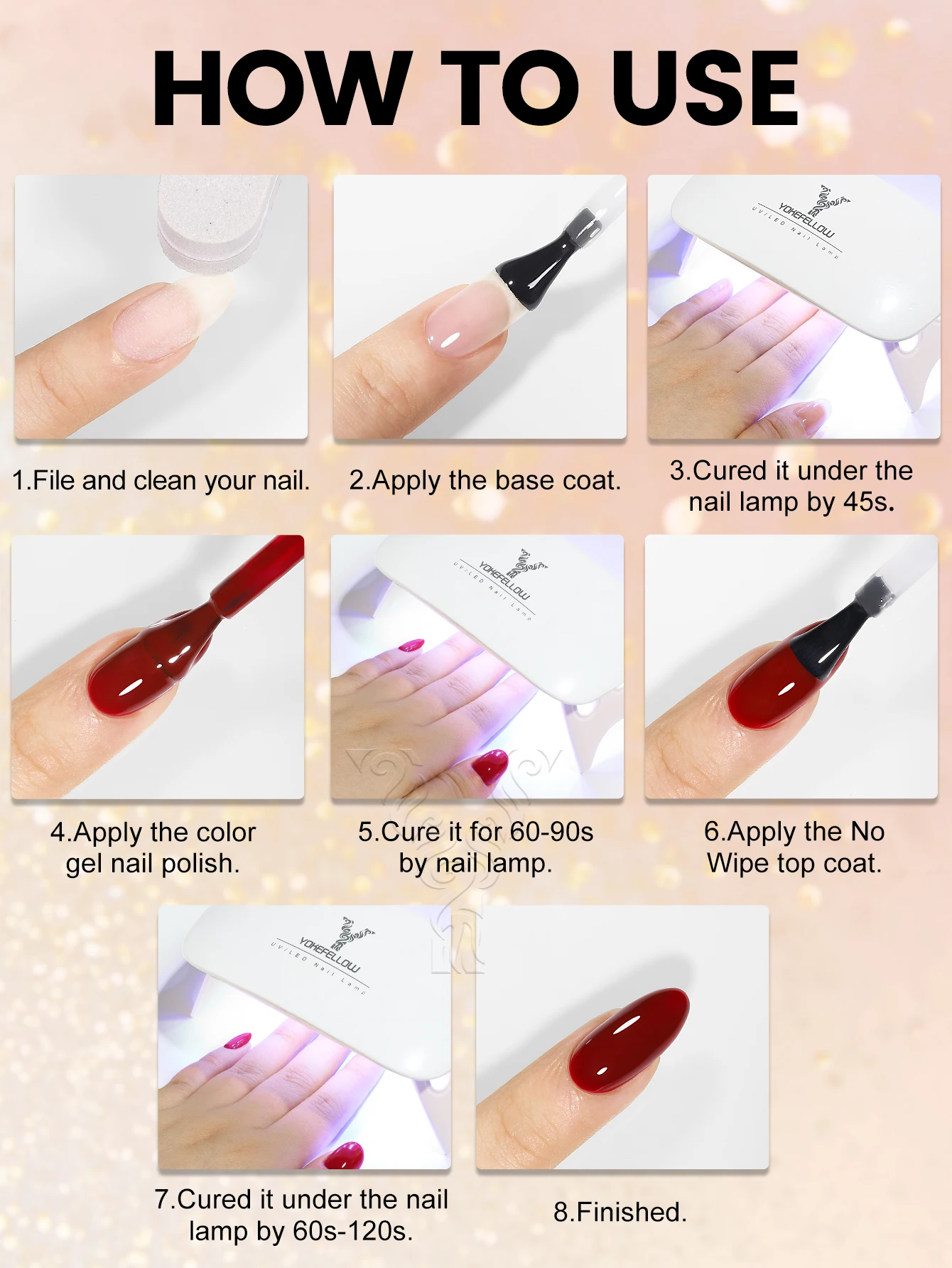 HOW TO USE

YOKEFELLOW
UV/LED Nail Lamp

1.File and clean your nail.

2.Apply the base coat.

3.Cured it under the nail lamp by 45s.

YOKEFELLOW
UV/LED Nail Lamp

4.Apply the color gel nail polish.

5.Cure it for 60-90s by nail lamp.

6.Apply the No Wipe top coat.

YOKEFELLOW
UV/LED Nail Lamp

7.Cured it under the nail lamp by 60s-120s.

8.Finished.