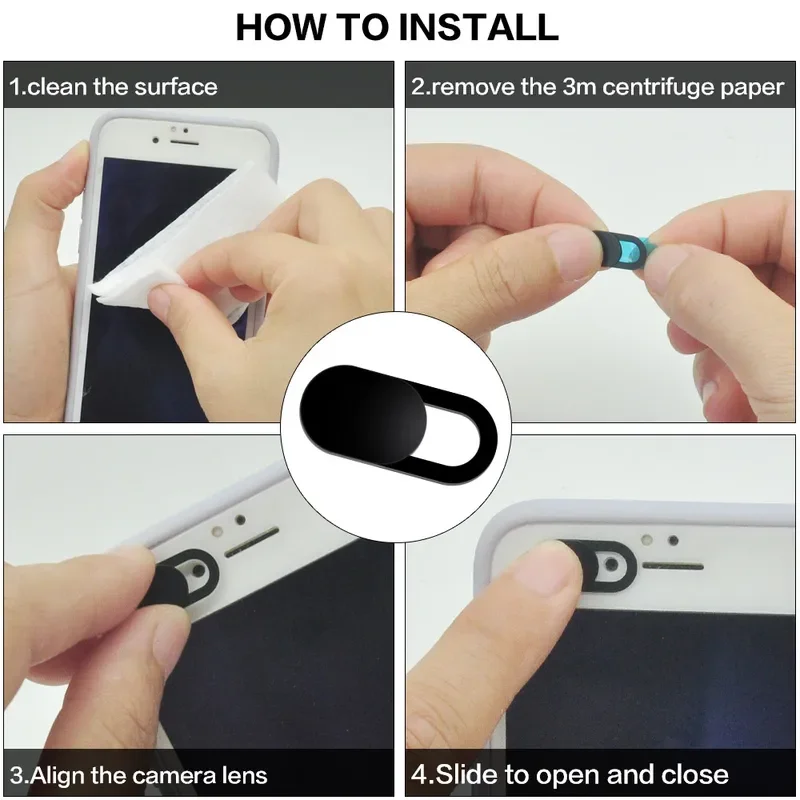 HOW TO INSTALL

1.clean the surface

2.remove the 3m centrifuge paper

3.Align the camera lens

4.Slide to open and close