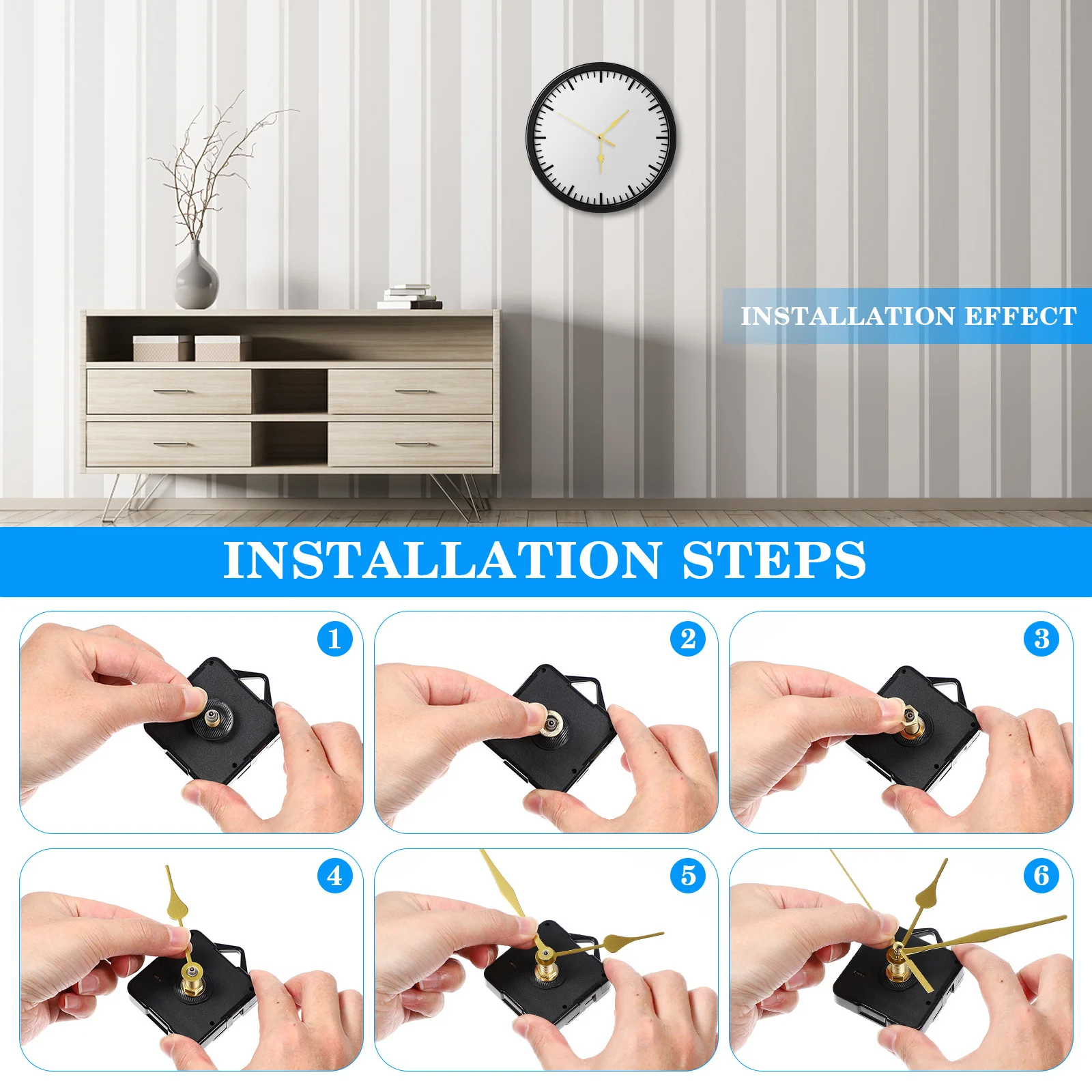 INSTALLATION EFFECT

INSTALLATION STEPS

1

2

3

4

5

6