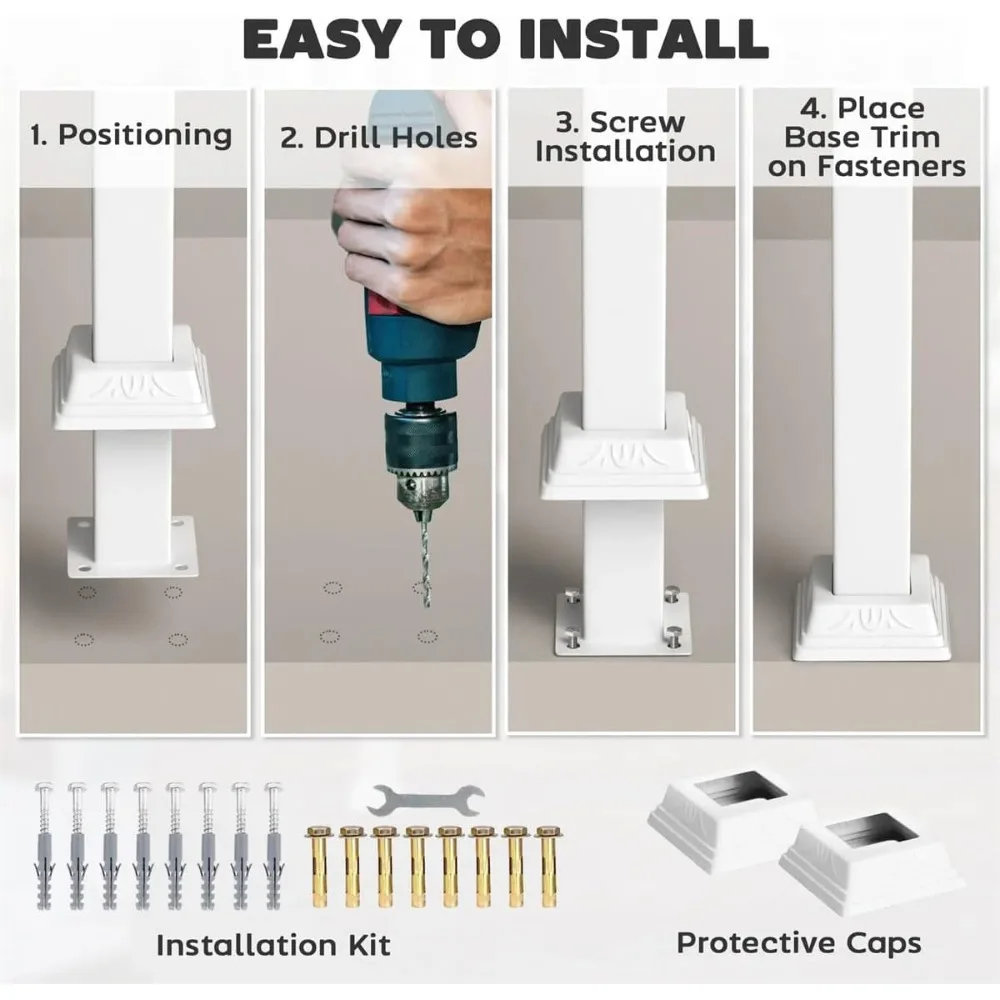 EASY TO INSTALL

1. Positioning

2. Drill Holes

3. Screw Installation

4. Place Base Trim on Fasteners

Installation Kit

Protective Caps