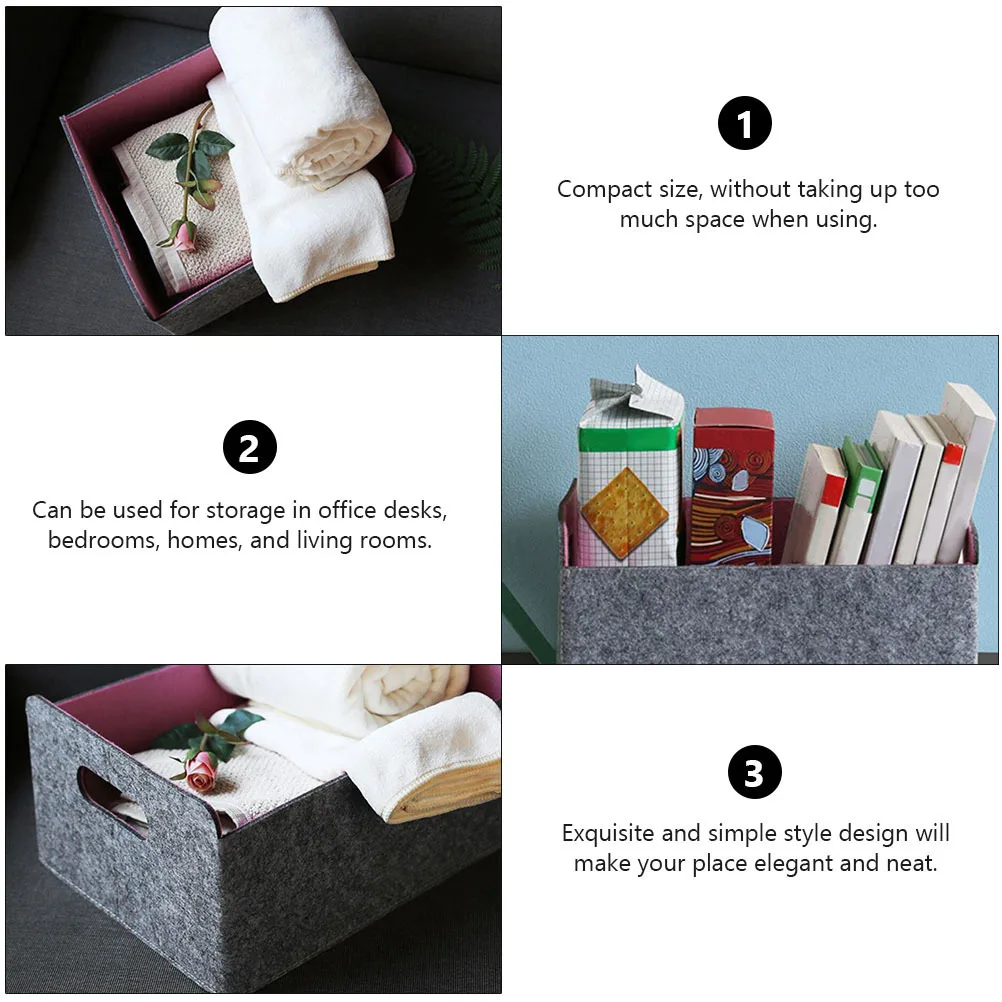 1

Compact size, without taking up too much space when using.

2

Can be used for storage in office desks, bedrooms, homes, and living rooms.

3

Exquisite and simple style design will make your place elegant and neat.