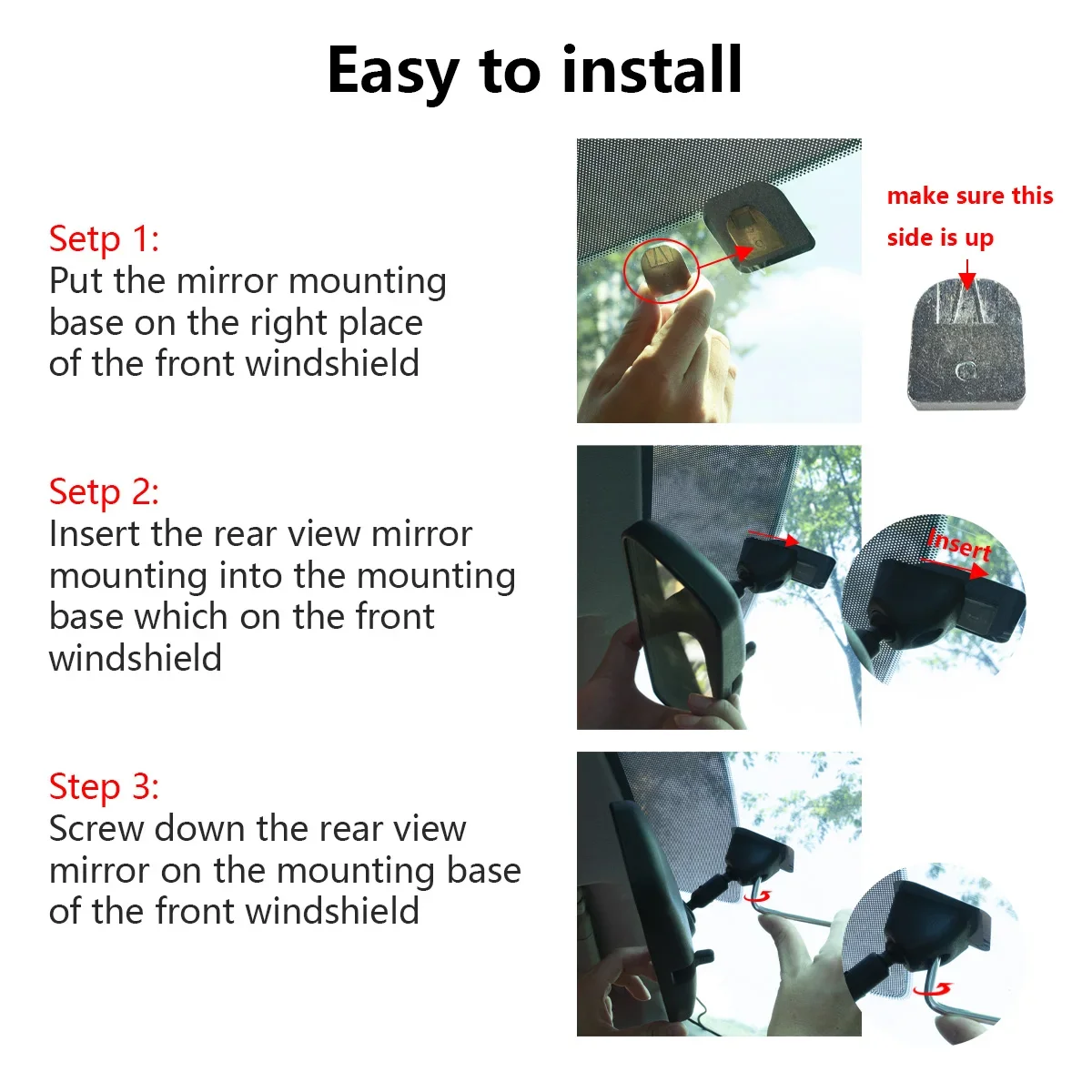 Easy to install

Setp 1:
Put the mirror mounting base on the right place of the front windshield

make sure this side is up

Setp 2:
Insert the rear view mirror mounting into the mounting base which on the front windshield

Insert

Step 3:
Screw down the rear view mirror on the mounting base of the front windshield