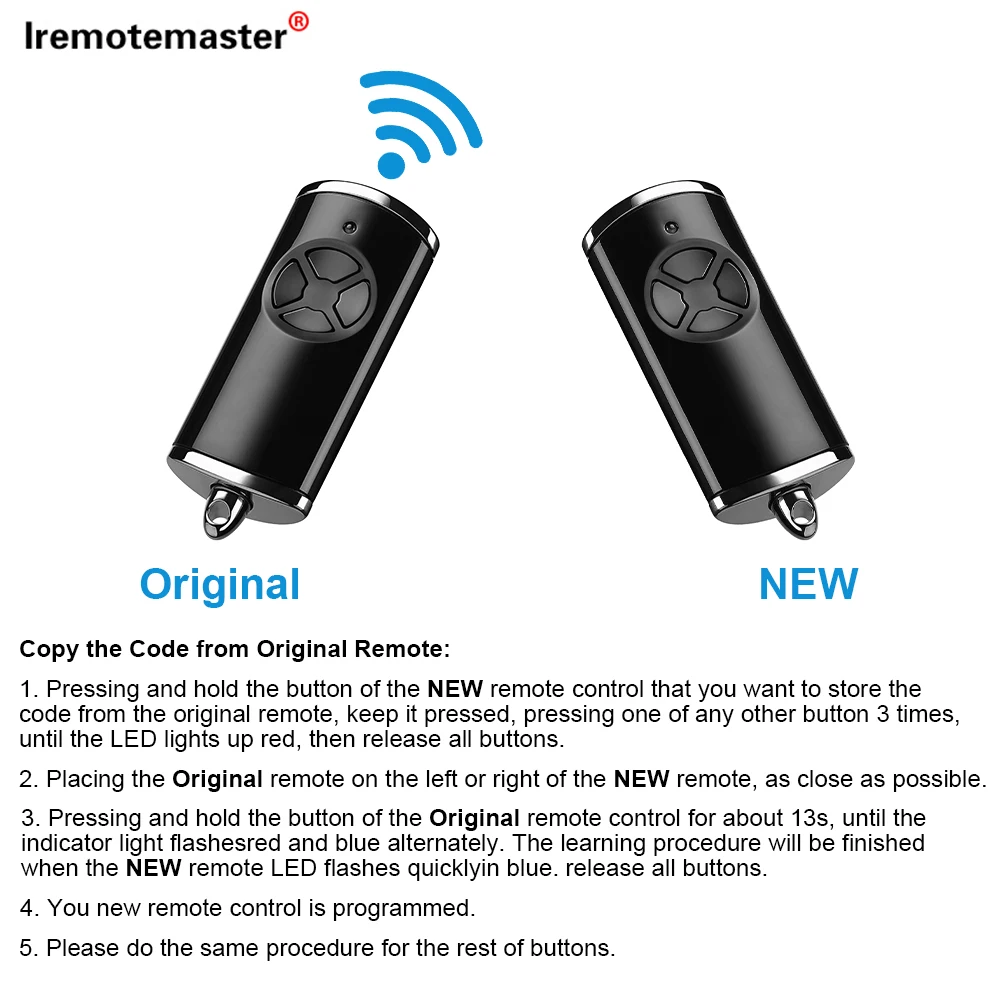 Iremotemaster®

Original

NEW

Copy the Code from Original Remote:

1. Pressing and hold the button of the NEW remote control that you want to store the code from the original remote, keep it pressed, pressing one of any other button 3 times, until the LED lights up red, then release all buttons.

2. Placing the Original remote on the left or right of the NEW remote, as close as possible.

3. Pressing and hold the button of the Original remote control for about 13s, until the indicator light flashesred and blue alternately. The learning procedure will be finished when the NEW remote LED flashes quicklyin blue. release all buttons.

4. You new remote control is programmed.

5. Please do the same procedure for the rest of buttons.