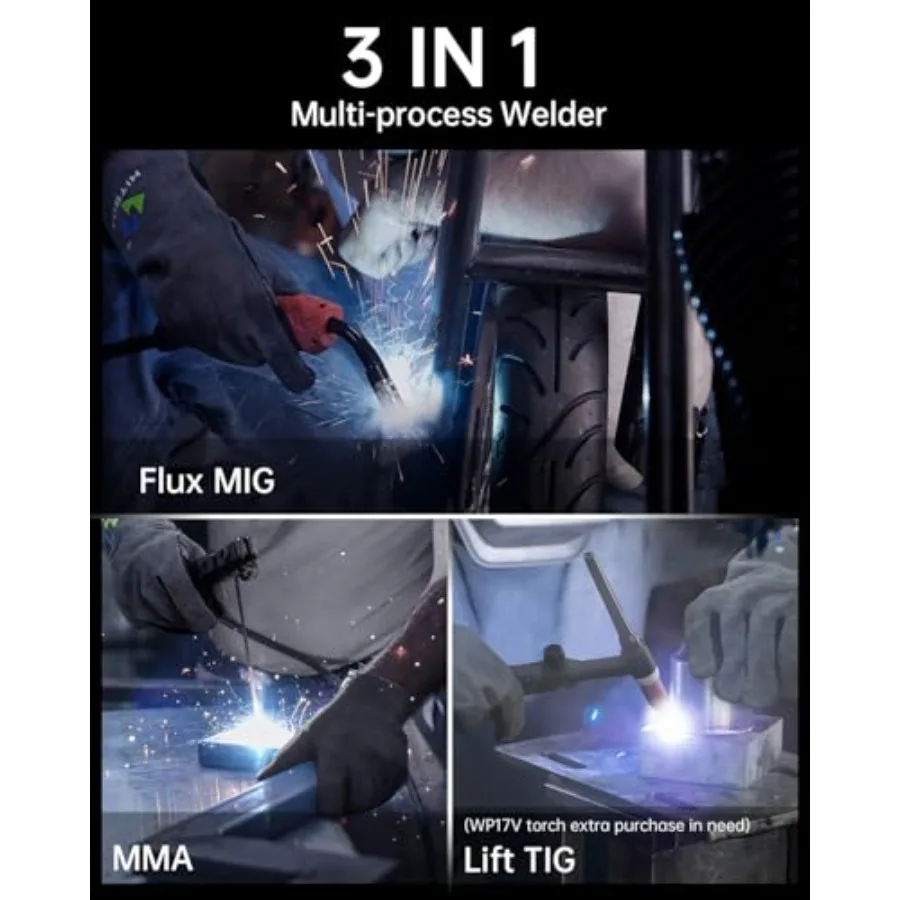 3 IN 1
Multi-process Welder

Flux MIG

MMA

(WP17V torch extra purchase in need)
Lift TIG