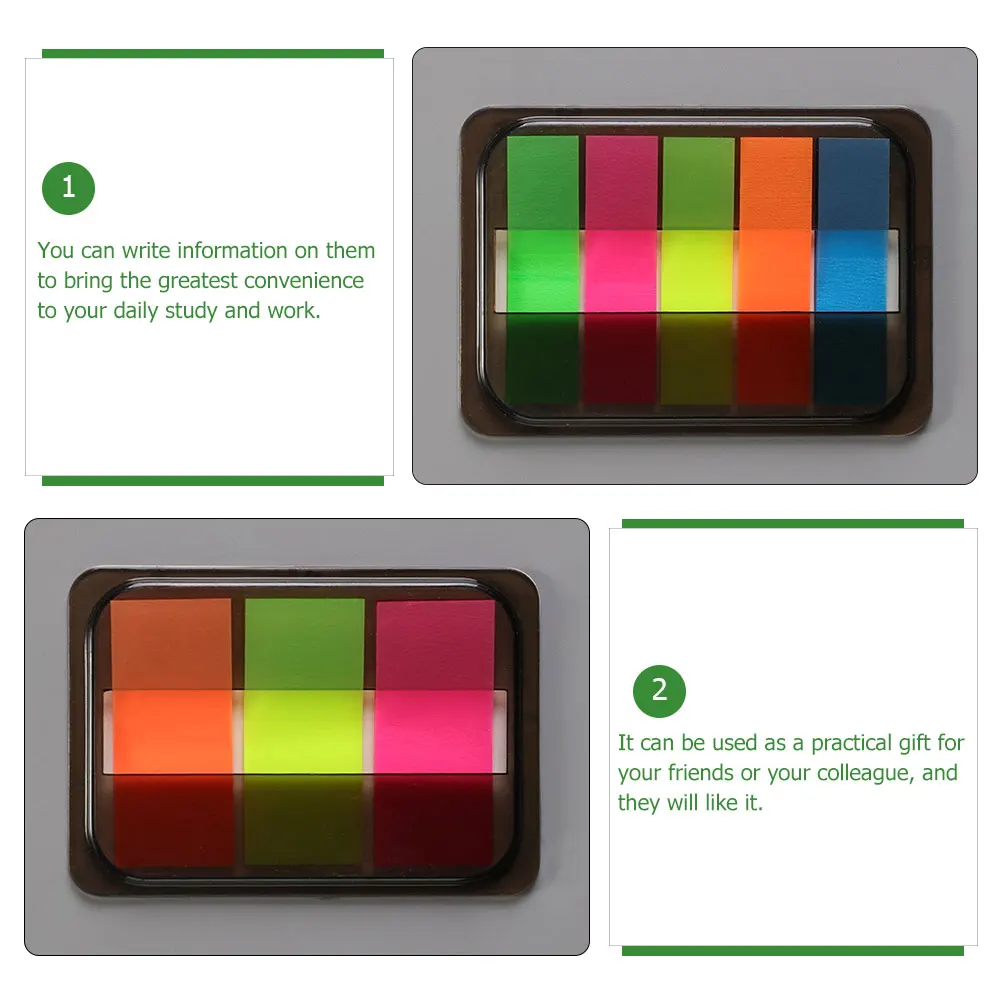 1

You can write information on them to bring the greatest convenience to your daily study and work.

2

It can be used as a practical gift for your friends or your colleague, and they will like it.