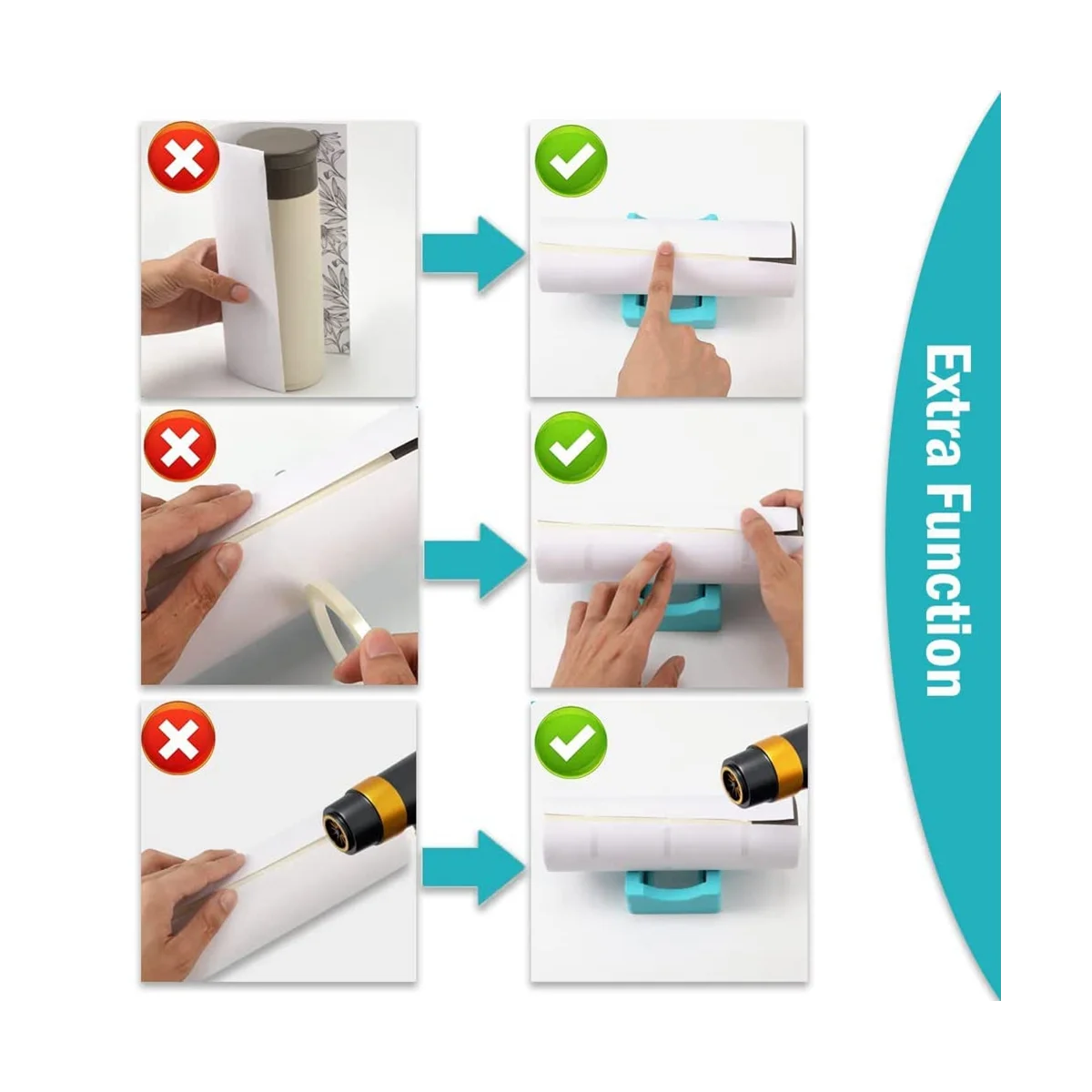 Extra Function