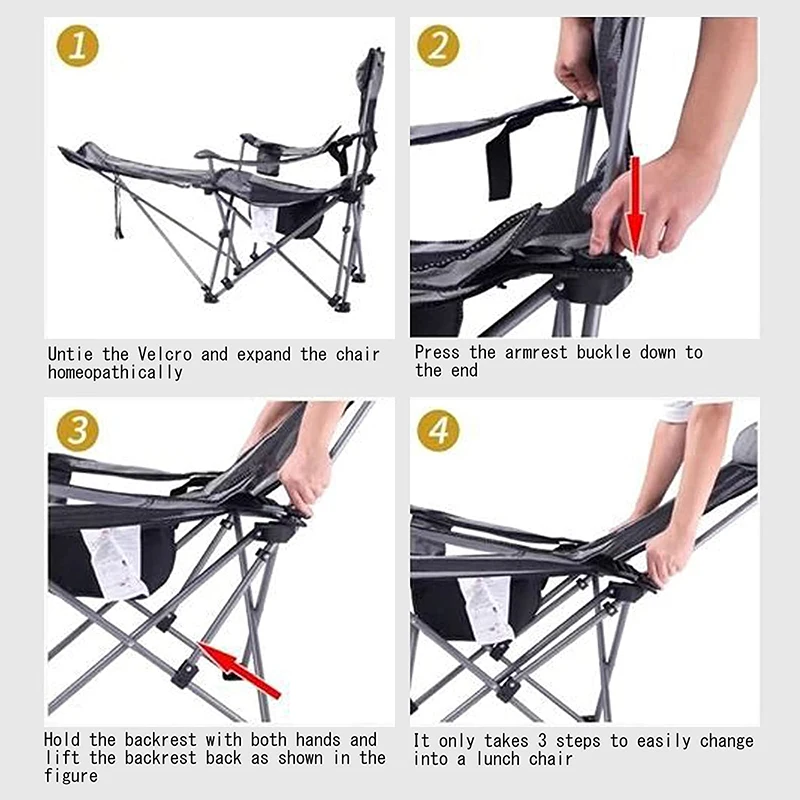 1

Untie the Velcro and expand the chair homeopathically

2

Press the armrest buckle down to the end

3

Hold the backrest with both hands and lift the backrest back as shown in the figure

4

It only takes 3 steps to easily change into a lunch chair