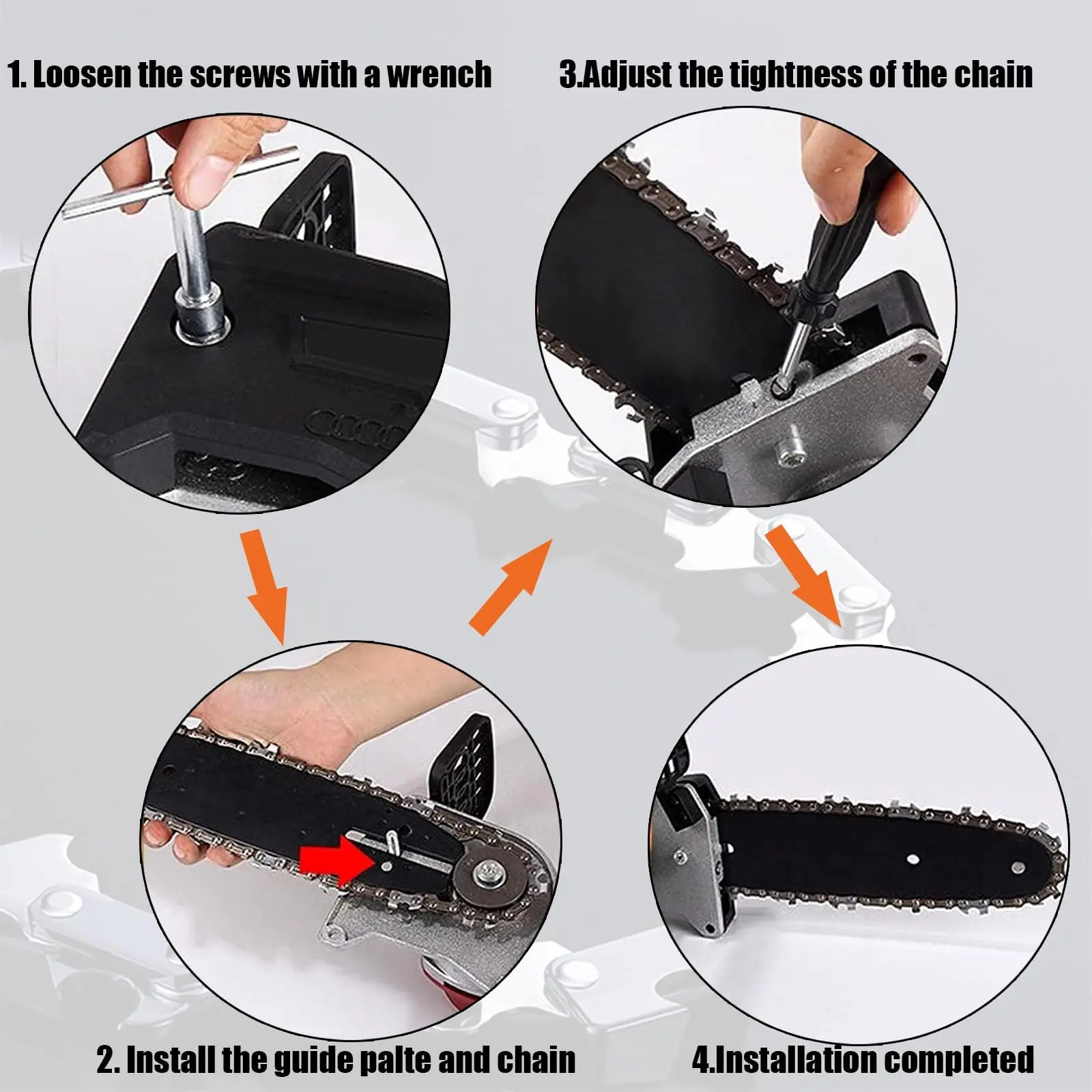 1. Loosen the screws with a wrench

3.Adjust the tightness of the chain

2. Install the guide palte and chain

4.Installation completed