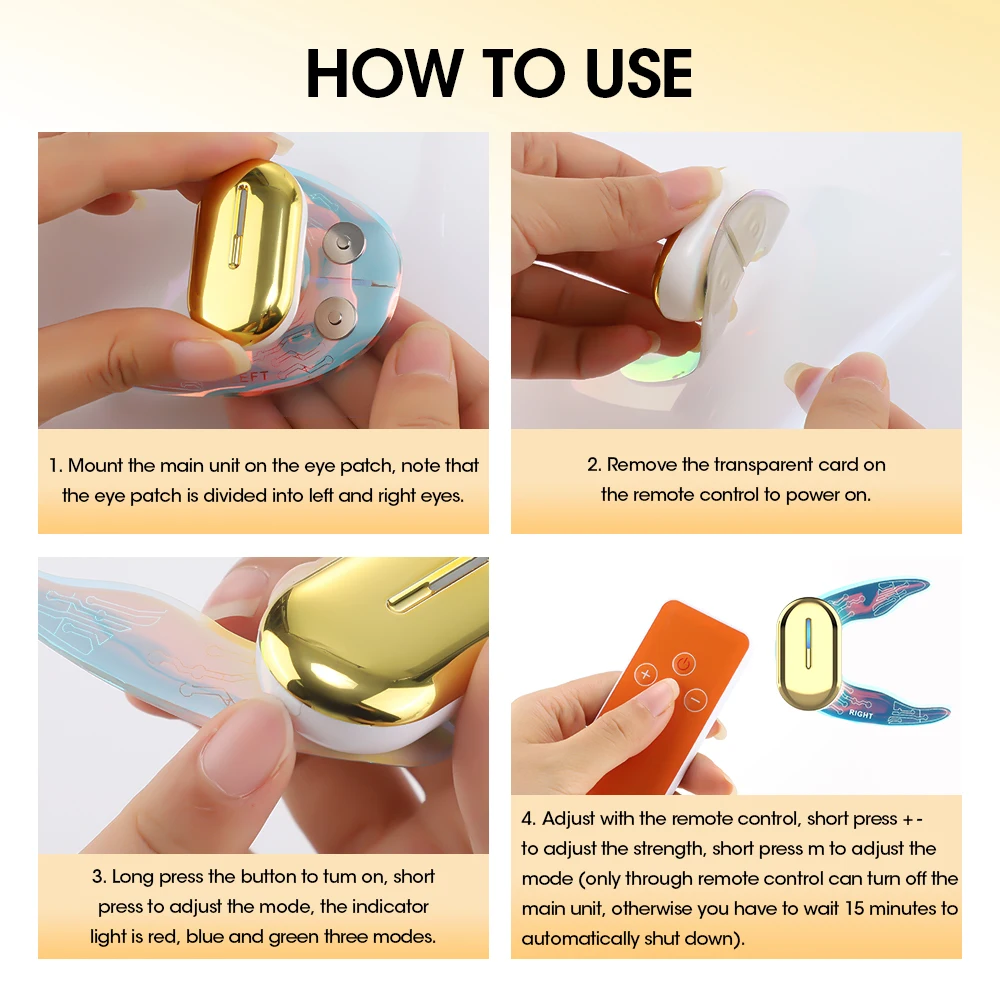 HOW TO USE

EFT

1. Mount the main unit on the eye patch, note that the eye patch is divided into left and right eyes.

2. Remove the transparent card on the remote control to power on.

3. Long press the button to turn on, short press to adjust the mode, the indicator light is red, blue and green three modes.

RIGHT

4. Adjust with the remote control, short press + - to adjust the strength, short press m to adjust the mode (only through remote control can turn off the main unit, otherwise you have to wait 15 minutes to automatically shut down).