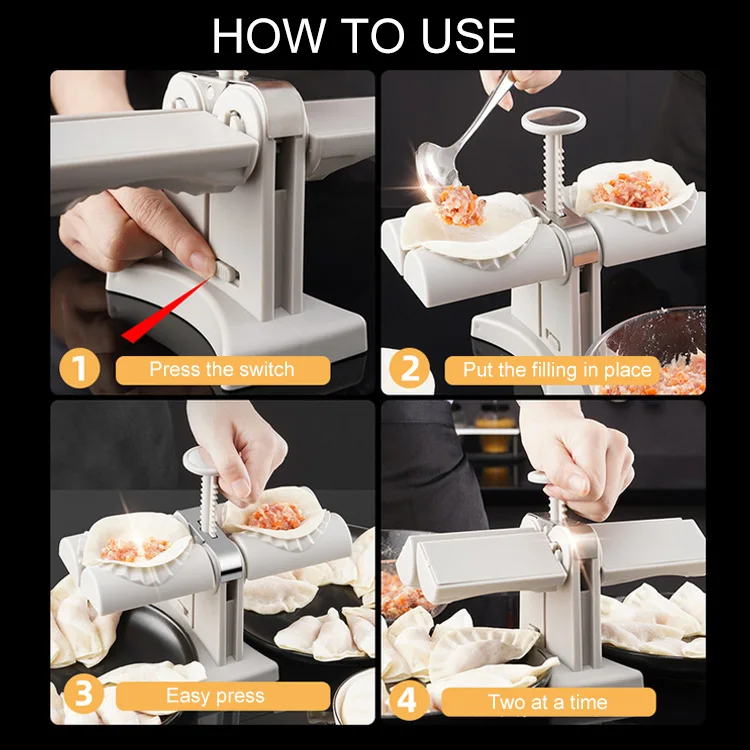 HOW TO USE

1 Press the switch

2 Put the filling in place

3 Easy press

4 Two at a time