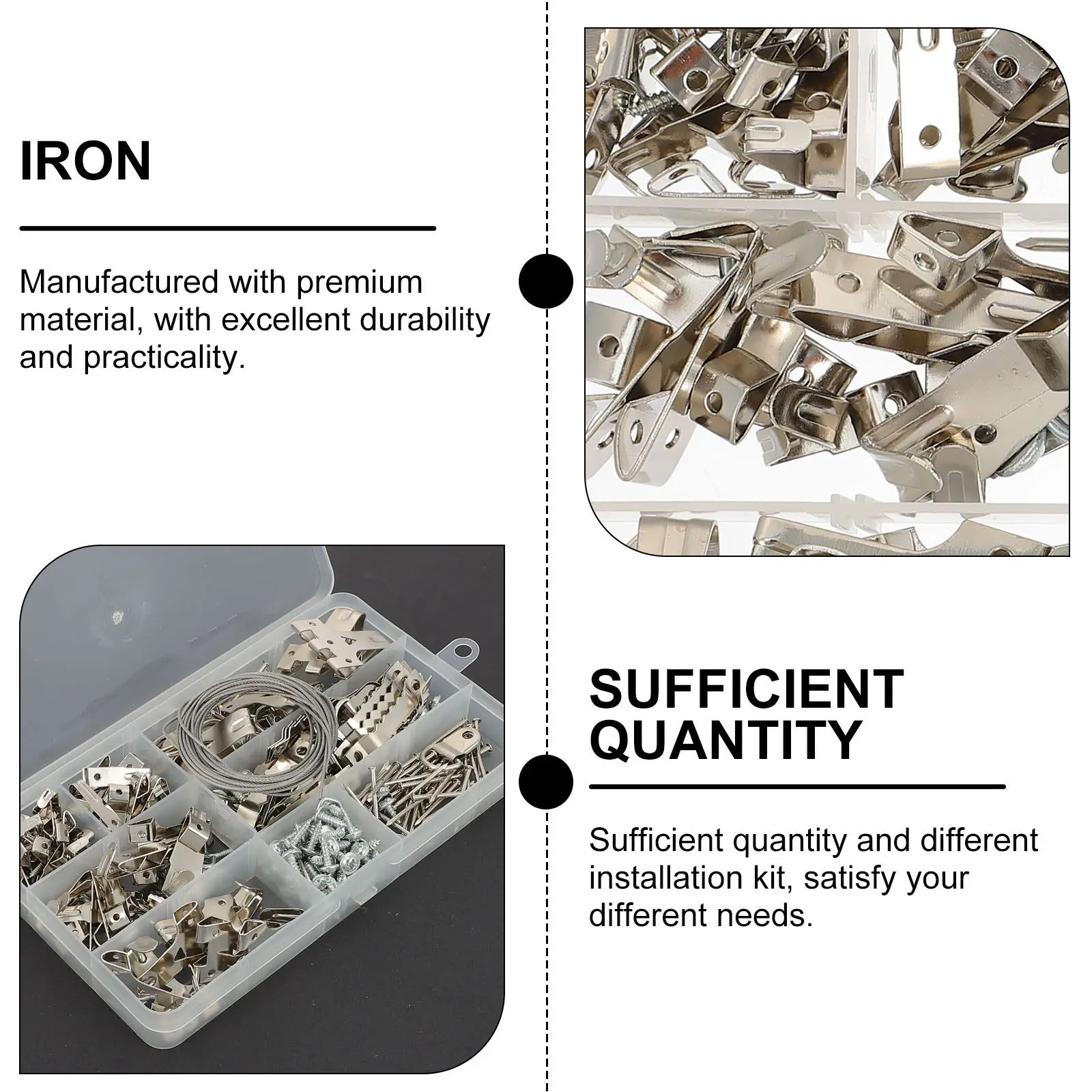 IRON

Manufactured with premium material, with excellent durability and practicality.

SUFFICIENT QUANTITY

Sufficient quantity and different installation kit, satisfy your different needs.