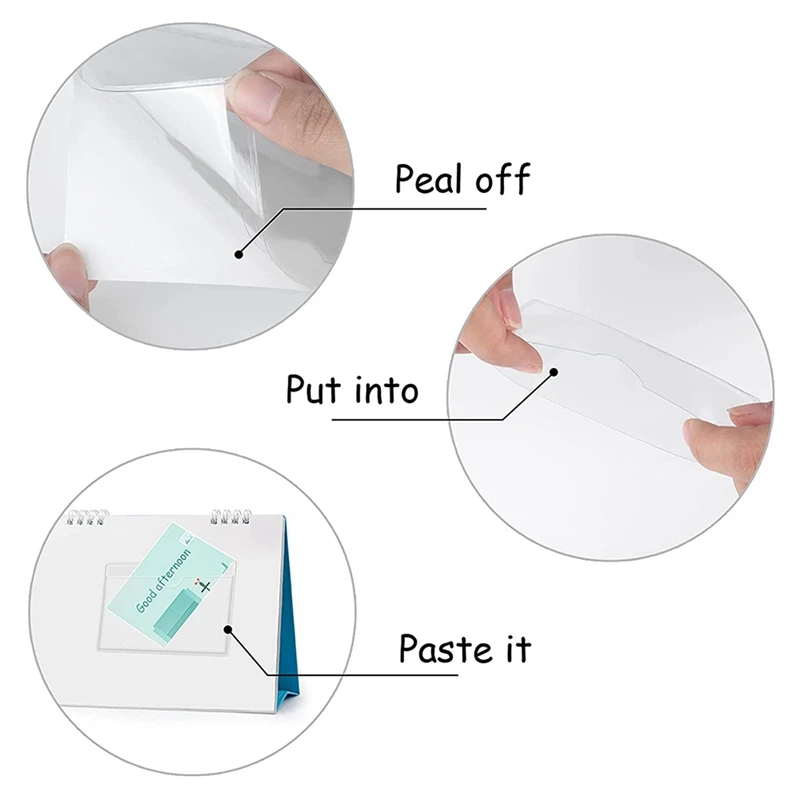 Peal off

Put into

Good afternoon

Paste it