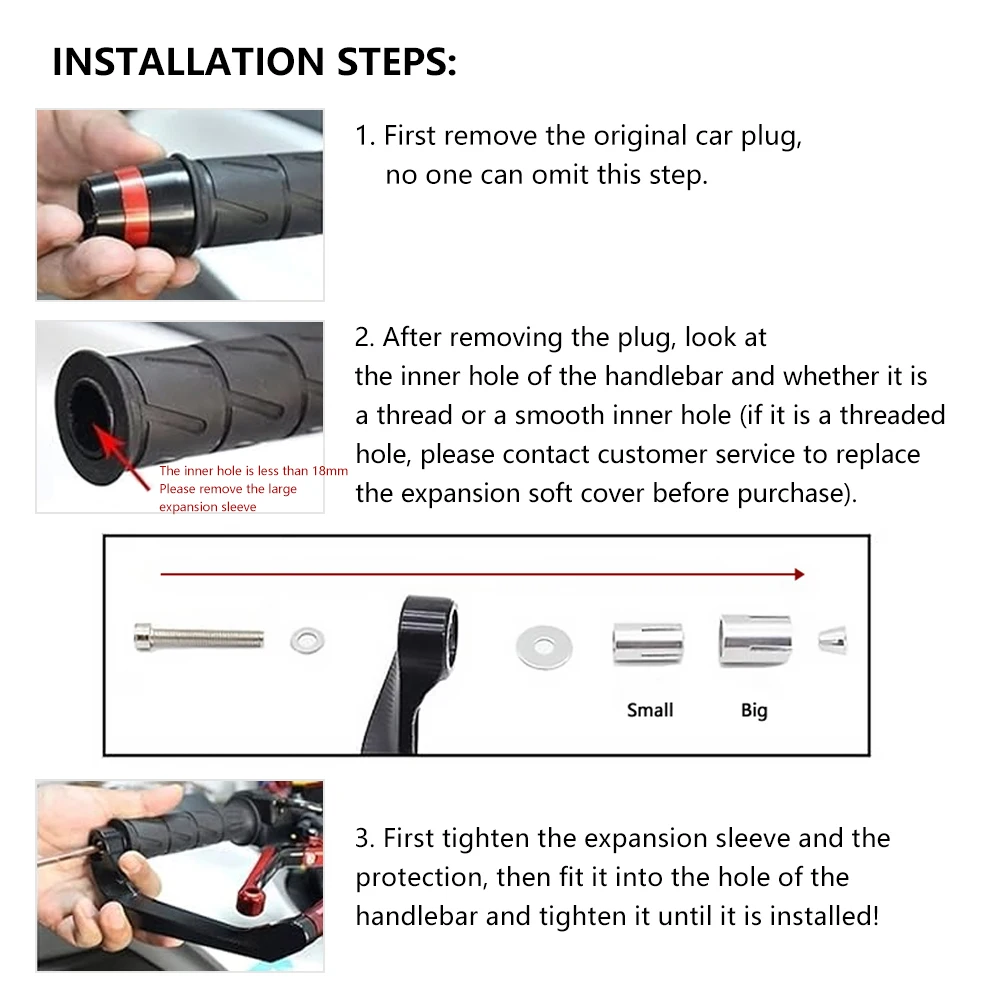 INSTALLATION STEPS:

1. First remove the original car plug, no one can omit this step.

The inner hole is less than 18mm Please remove the large expansion sleeve

2. After removing the plug, look at the inner hole of the handlebar and whether it is a thread or a smooth inner hole (if it is a threaded hole, please contact customer service to replace the expansion soft cover before purchase).

Small

Big

3. First tighten the expansion sleeve and the protection, then fit it into the hole of the handlebar and tighten it until it is installed!