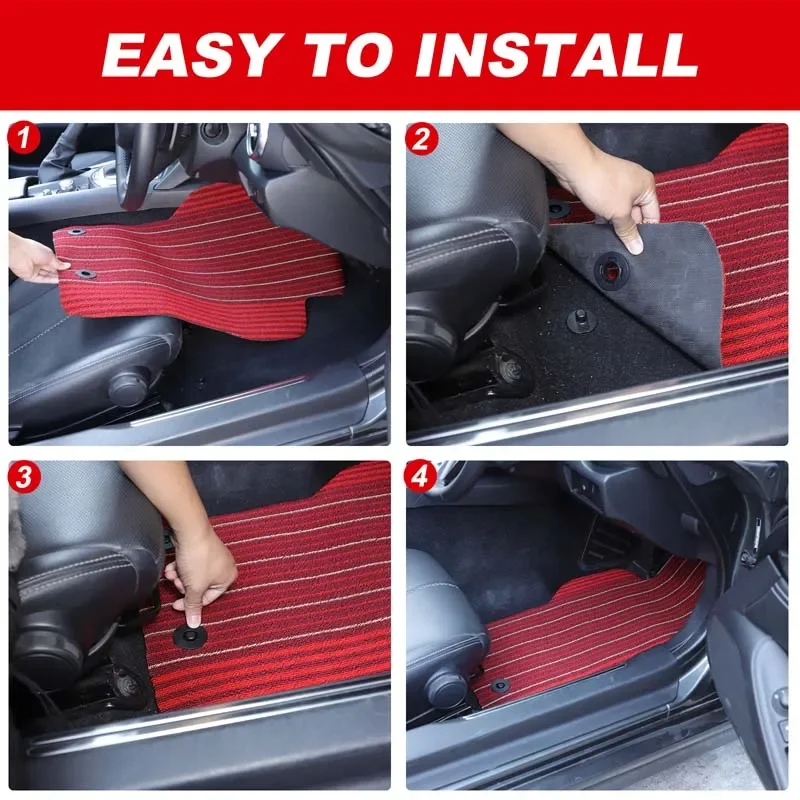 EASY TO INSTALL

1

2

3

4