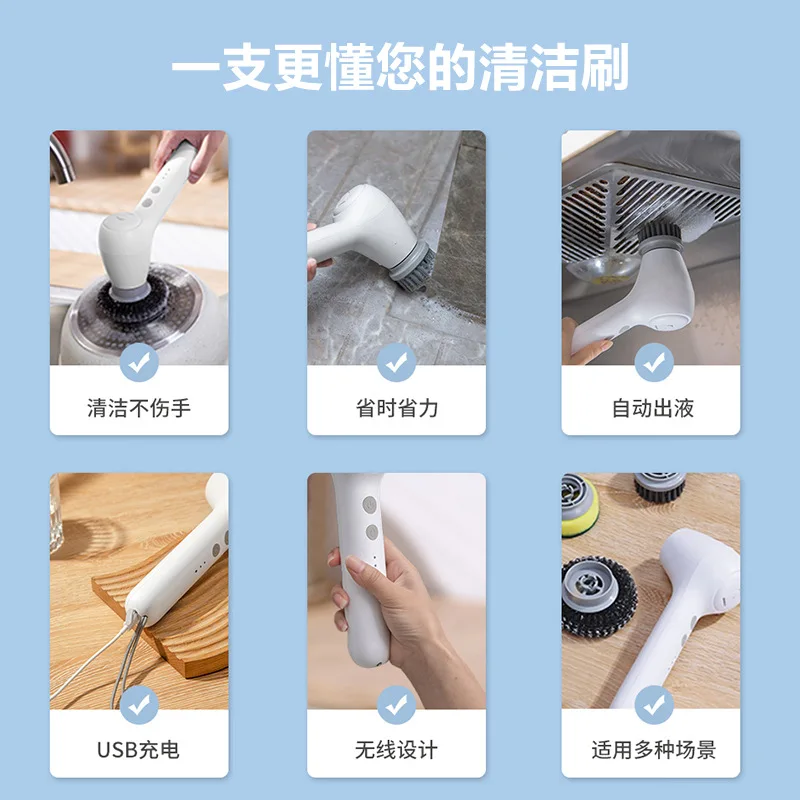 一支更懂您的清洁刷

清洁不伤手

省时省力

自动出液

USB充电

无线设计

适用多种场景