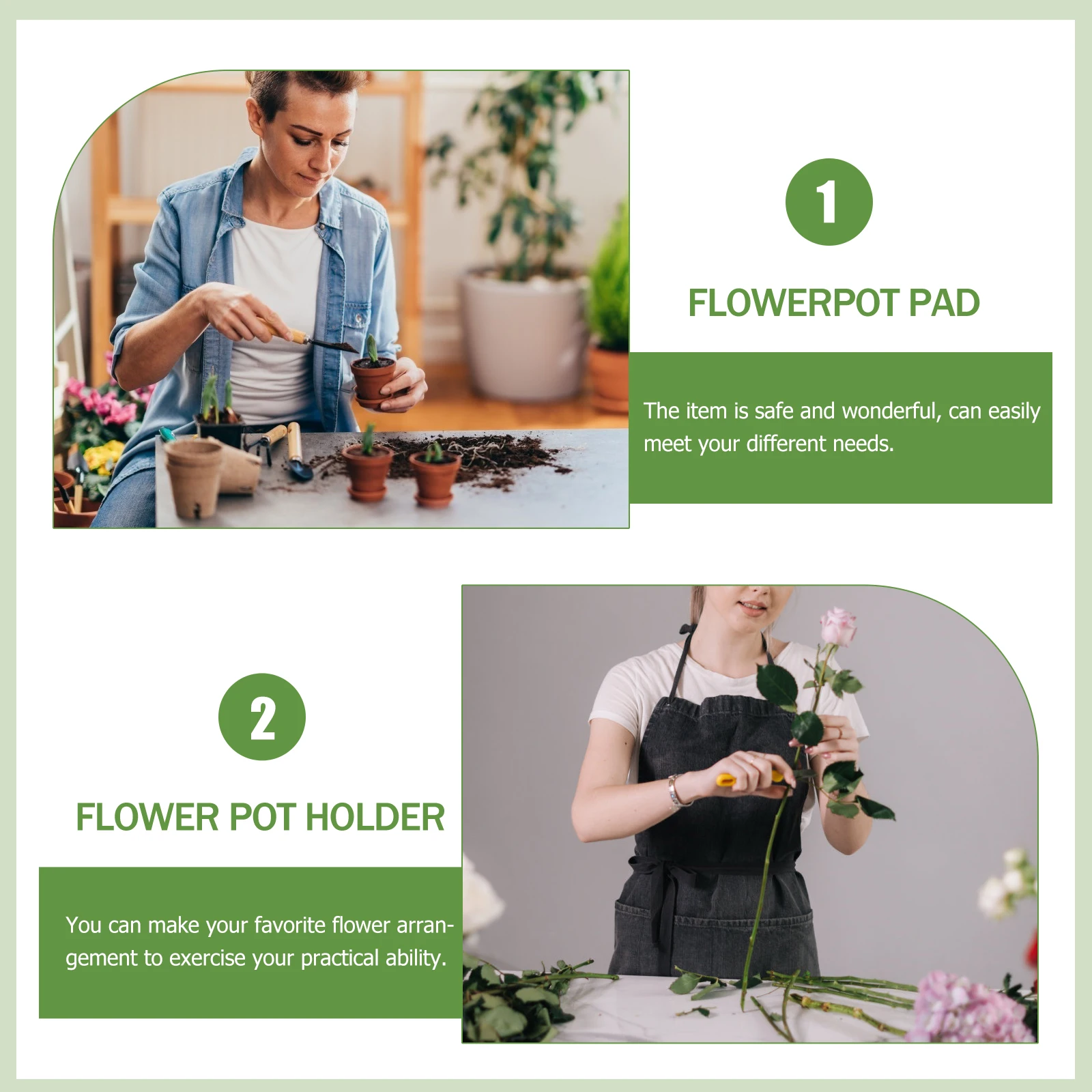 1

FLOWERPOT PAD

The item is safe and wonderful, can easily meet your different needs.

2

FLOWER POT HOLDER

You can make your favorite flower arrangement to exercise your practical ability.