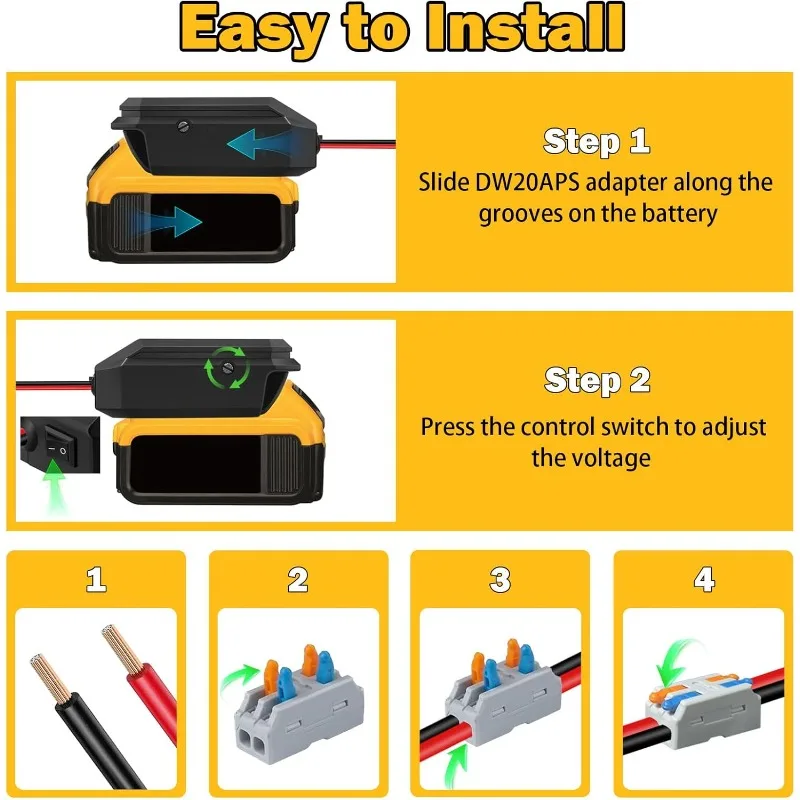 Easy to Install

Step 1
Slide DW20APS adapter along the grooves on the battery

Step 2
Press the control switch to adjust the voltage

1

2

3

4