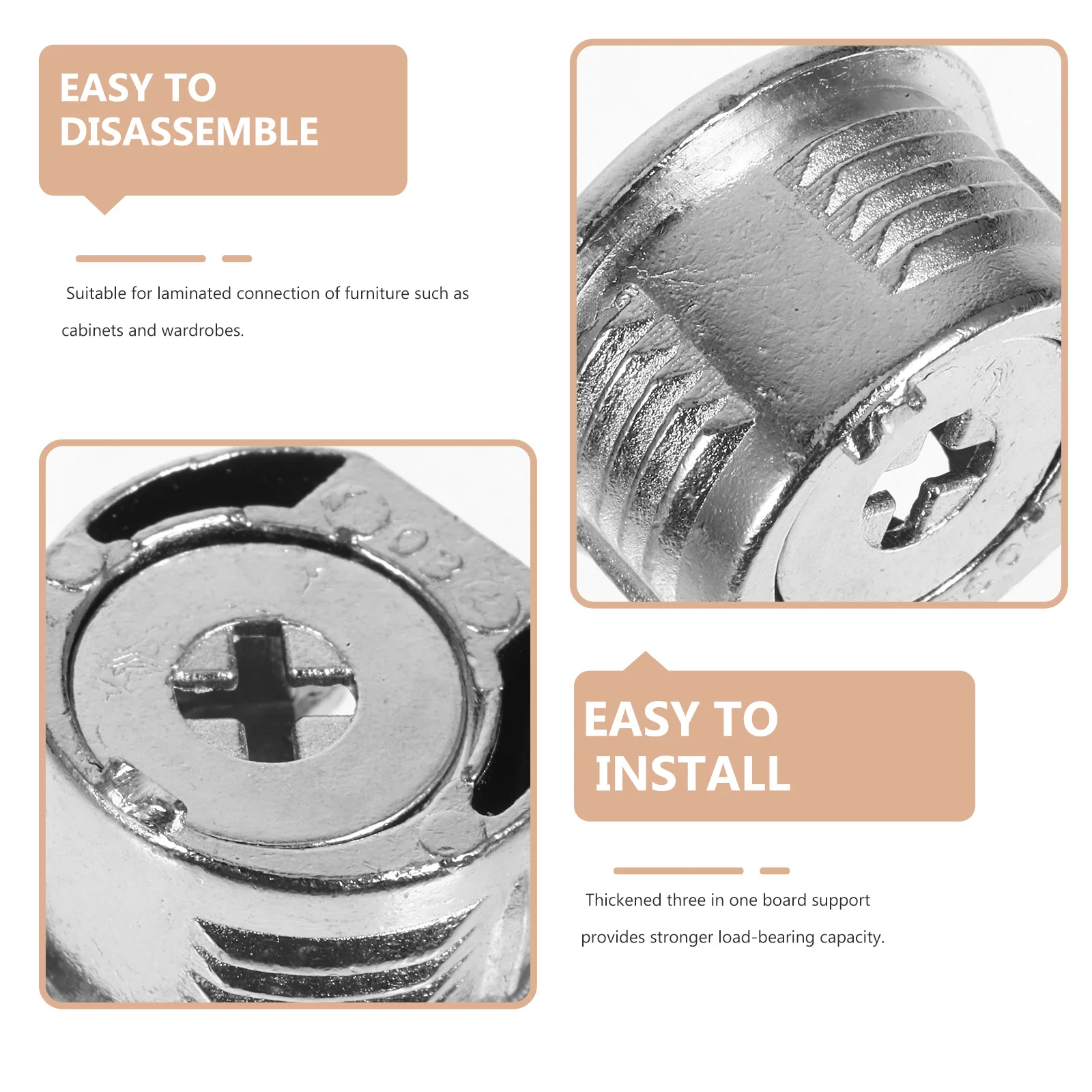 EASY TO DISASSEMBLE

Suitable for laminated connection of furniture such as cabinets and wardrobes.

03

EASY TO INSTALL

Thickened three in one board support provides stronger load-bearing capacity.