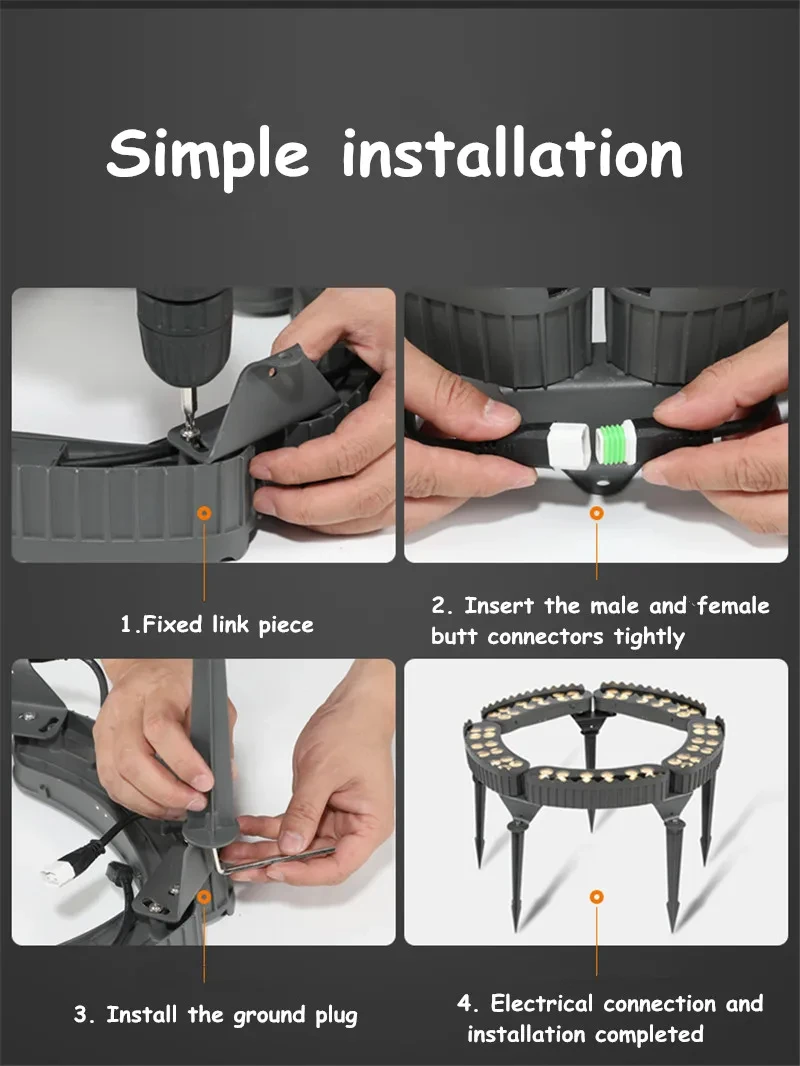 Simple installation

1.Fixed link piece

2. Insert the male and female butt connectors tightly

3. Install the ground plug

4. Electrical connection and installation completed