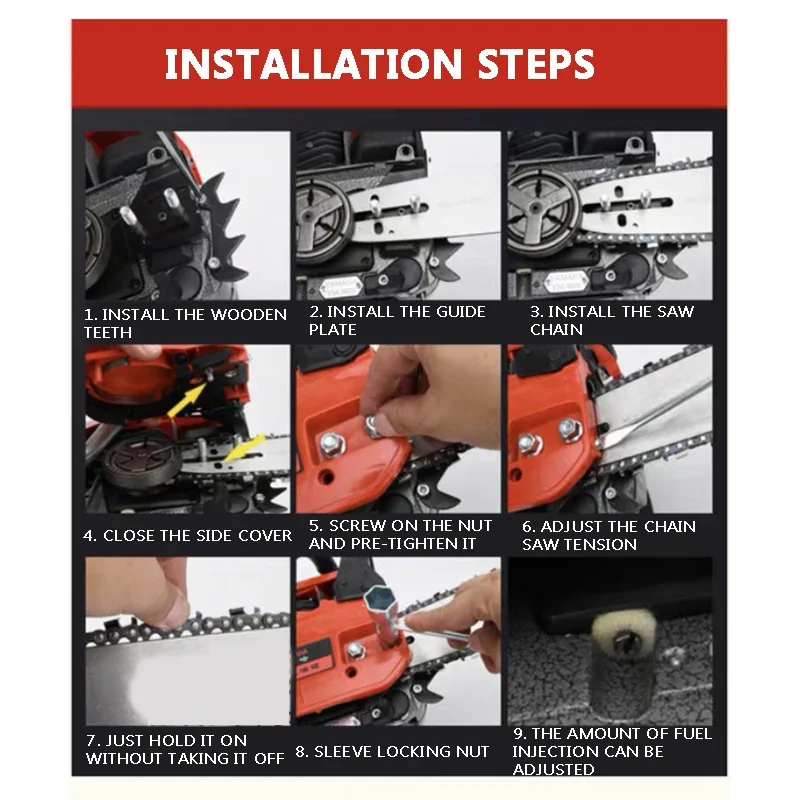 INSTALLATION STEPS

1. INSTALL THE WOODEN TEETH

2. INSTALL THE GUIDE PLATE

3. INSTALL THE SAW CHAIN

4. CLOSE THE SIDE COVER

5. SCREW ON THE NUT AND PRE-TIGHTEN IT

6. ADJUST THE CHAIN SAW TENSION

7. JUST HOLD IT ON WITHOUT TAKING IT OFF

8. SLEEVE LOCKING NUT

9. THE AMOUNT OF FUEL INJECTION CAN BE ADJUSTED