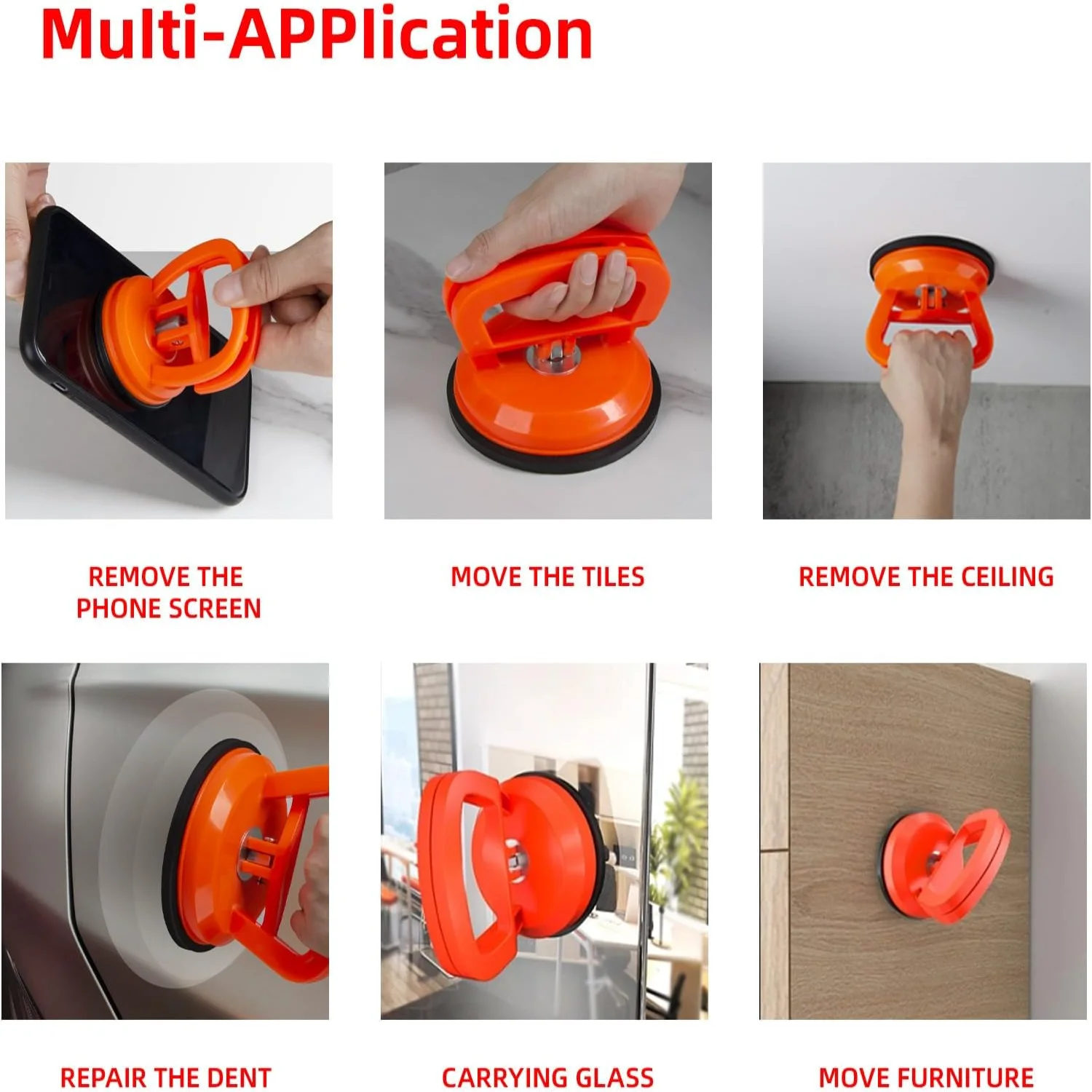 Multi-APPlication

REMOVE THE PHONE SCREEN

MOVE THE TILES

REMOVE THE CEILING

REPAIR THE DENT

CARRYING GLASS

MOVE FURNITURE