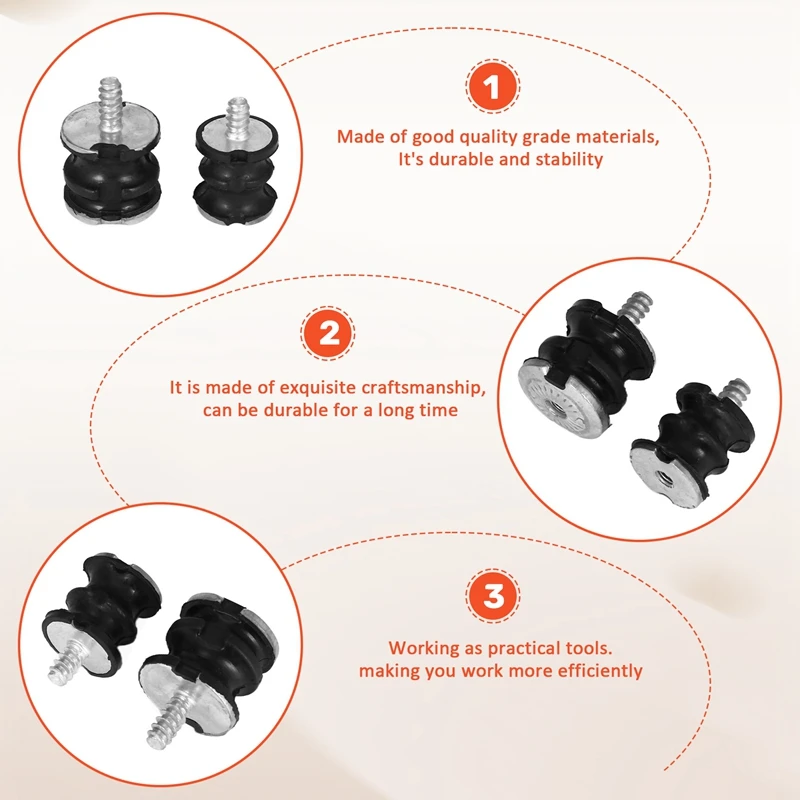 1

Made of good quality grade materials, It's durable and stability

2

It is made of exquisite craftsmanship, can be durable for a long time

3

Working as practical tools. making you work more efficiently