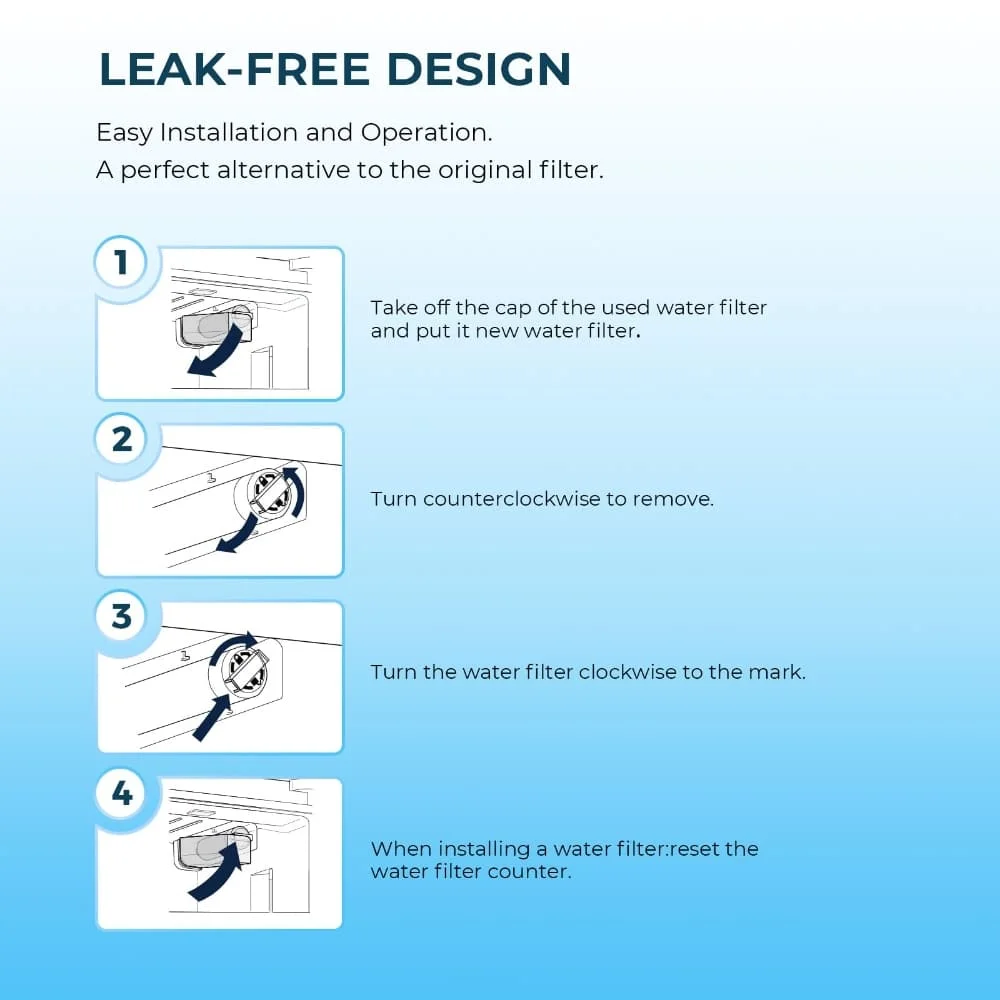 LEAK-FREE DESIGN

Easy Installation and Operation.
A perfect alternative to the original filter.

1

Take off the cap of the used water filter and put it new water filter.

2

Turn counterclockwise to remove.

3

Turn the water filter clockwise to the mark.

4

When installing a water filter:reset the water filter counter.