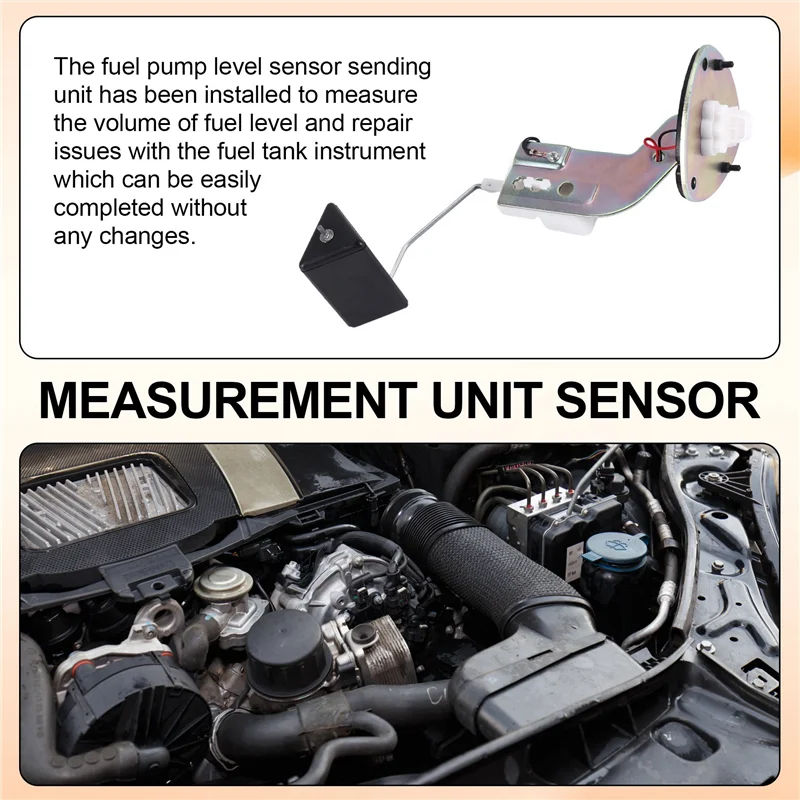 The fuel pump level sensor sending unit has been installed to measure the volume of fuel level and repair issues with the fuel tank instrument which can be easily completed without any changes.

MEASUREMENT UNIT SENSOR