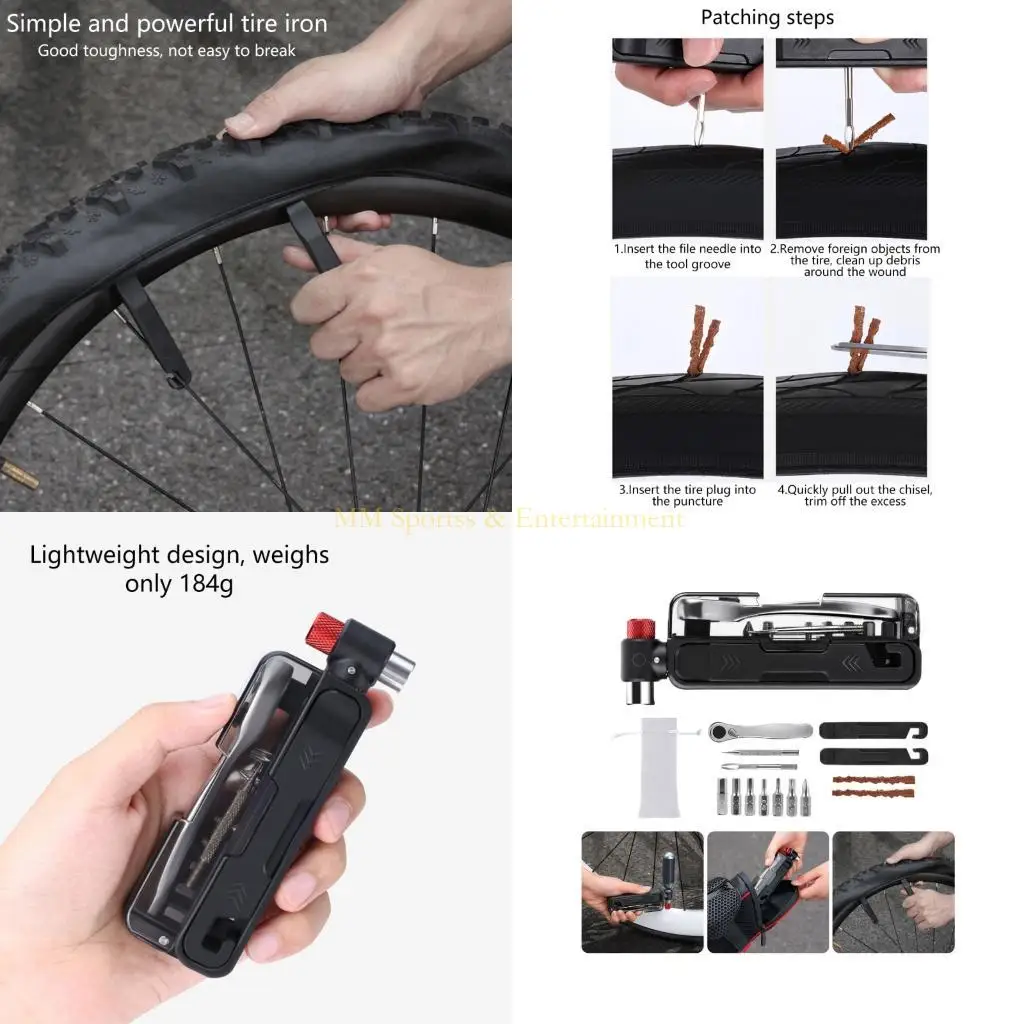 Simple and powerful tire iron
Good toughness, not easy to break

Patching steps

1.Insert the file needle into the tool groove

2.Remove foreign objects from the tire, clean up debris around the wound

3.Insert the tire plug into the puncture

4.Quickly pull out the chisel, trim off the excess

MM Sportss & Entertainment

Lightweight design, weighs only 184g