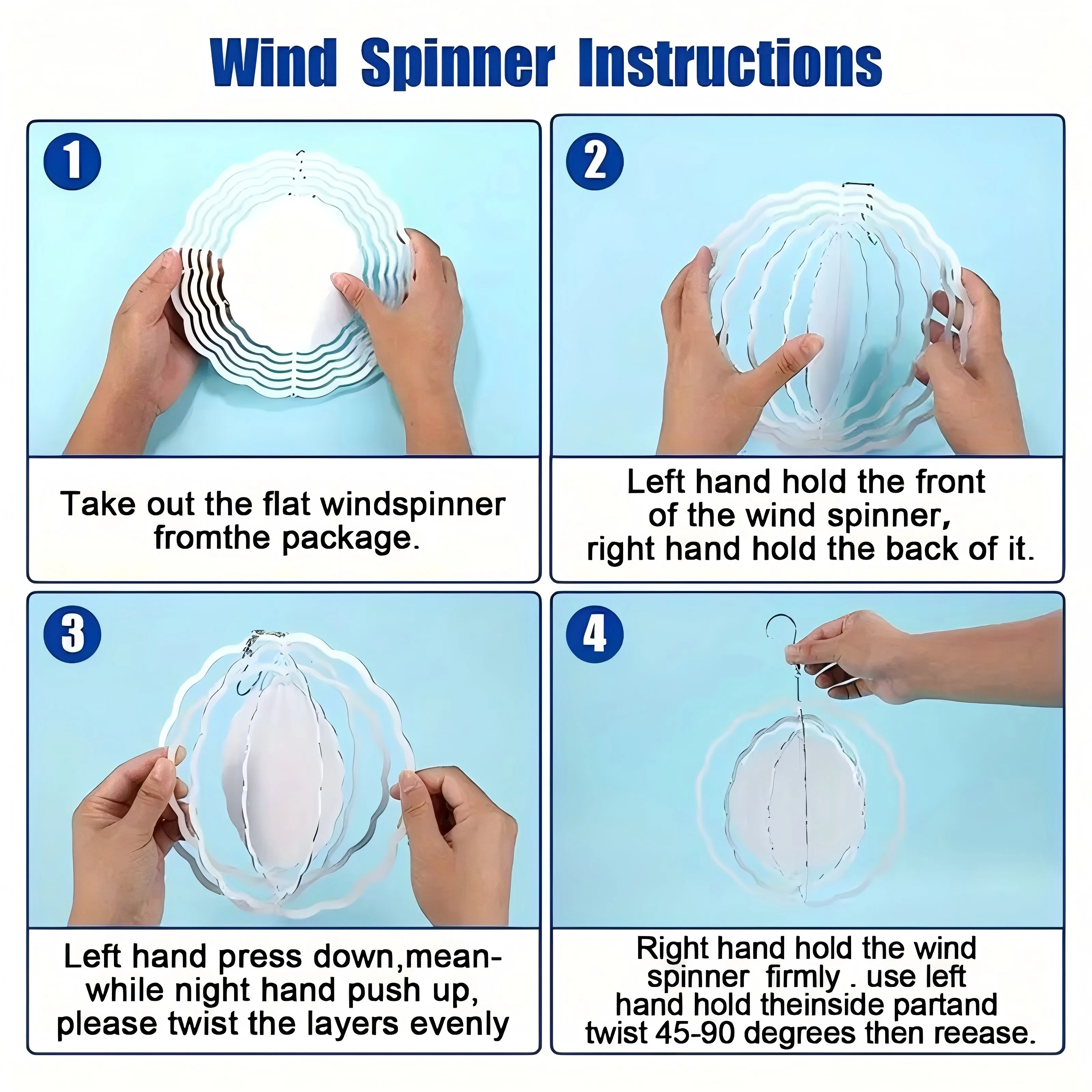 Wind Spinner Instructions

1

Take out the flat windspinner fromthe package.

2

Left hand hold the front of the wind spinner, right hand hold the back of it.

3

Left hand press down,meanwhile night hand push up, please twist the layers evenly

4

Right hand hold the wind spinner firmly . use left hand hold theinside partand twist 45-90 degrees then reease.