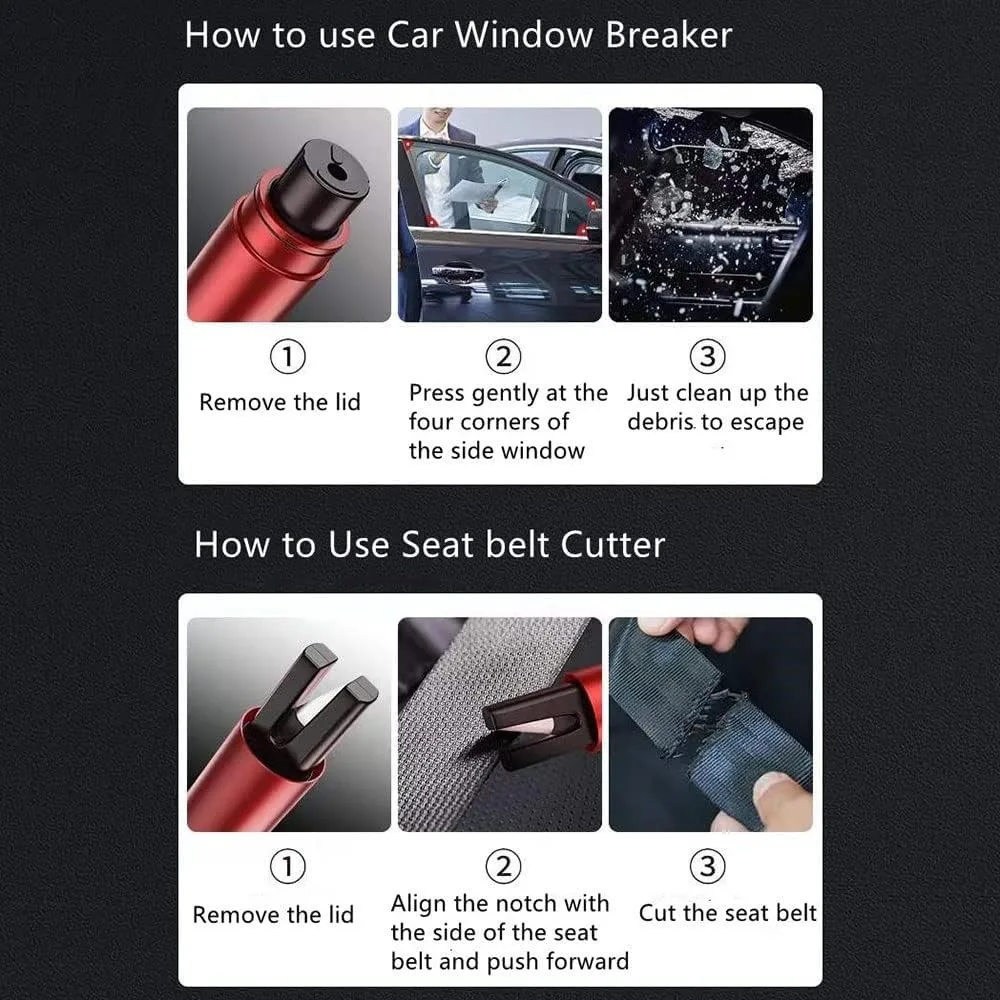 How to use Car Window Breaker

①
Remove the lid

②
Press gently at the four corners of the side window

③
Just clean up the debris to escape

How to Use Seat belt Cutter

①
Remove the lid

②
Align the notch with the side of the seat belt and push forward

③
Cut the seat belt